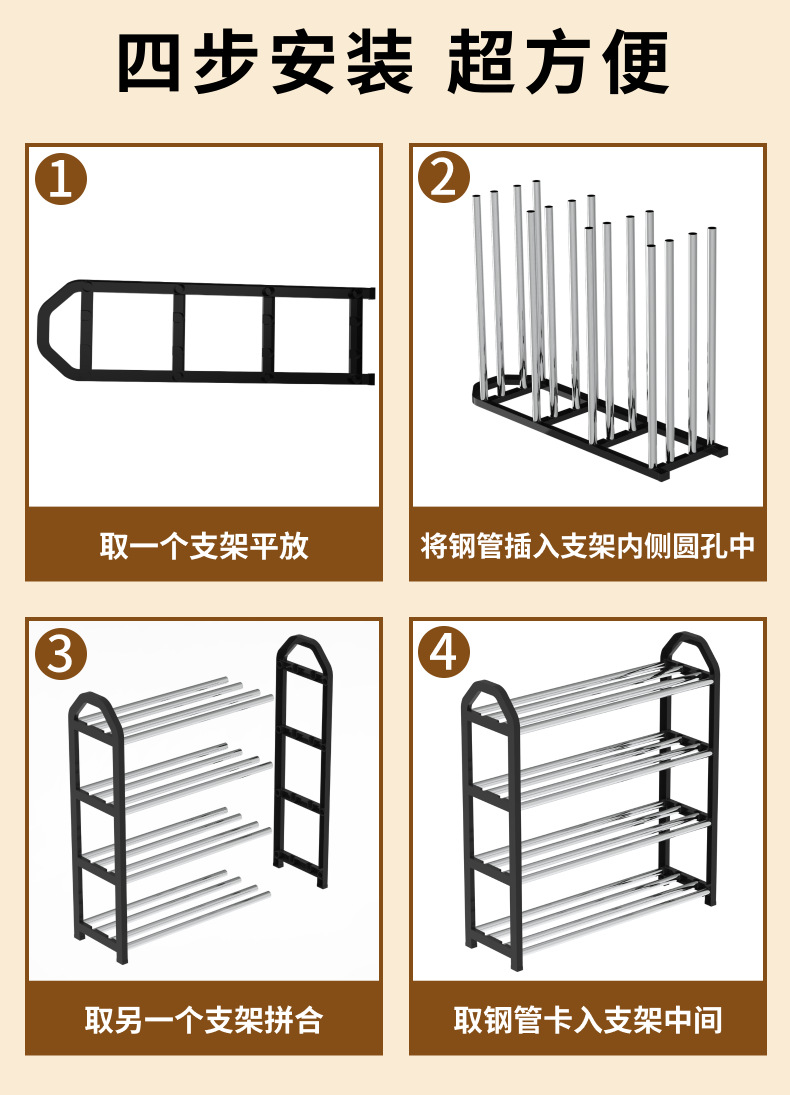 四步安装 超方便

1

取一个支架平放

2

将钢管插入支架内侧圆孔中

3

取另一个支架拼合

4

取钢管卡入支架中间