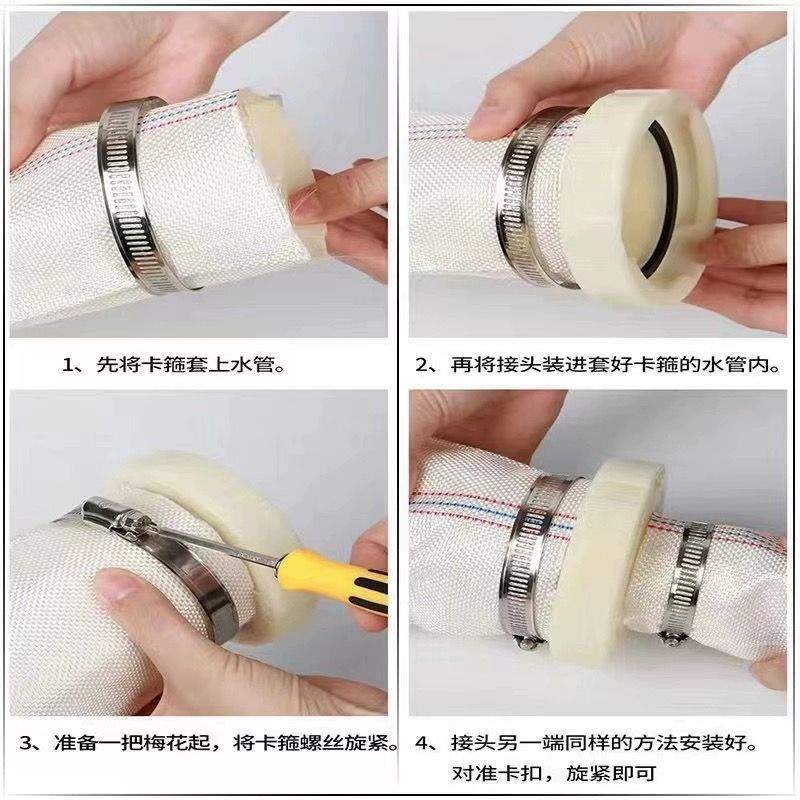 1、先将卡箍套上水管。

2、再将接头装进套好卡箍的水管内。

3、准备一把梅花起，将卡箍螺丝旋紧。

4、接头另一端同样的方法安装好。
对准卡扣，旋紧即可