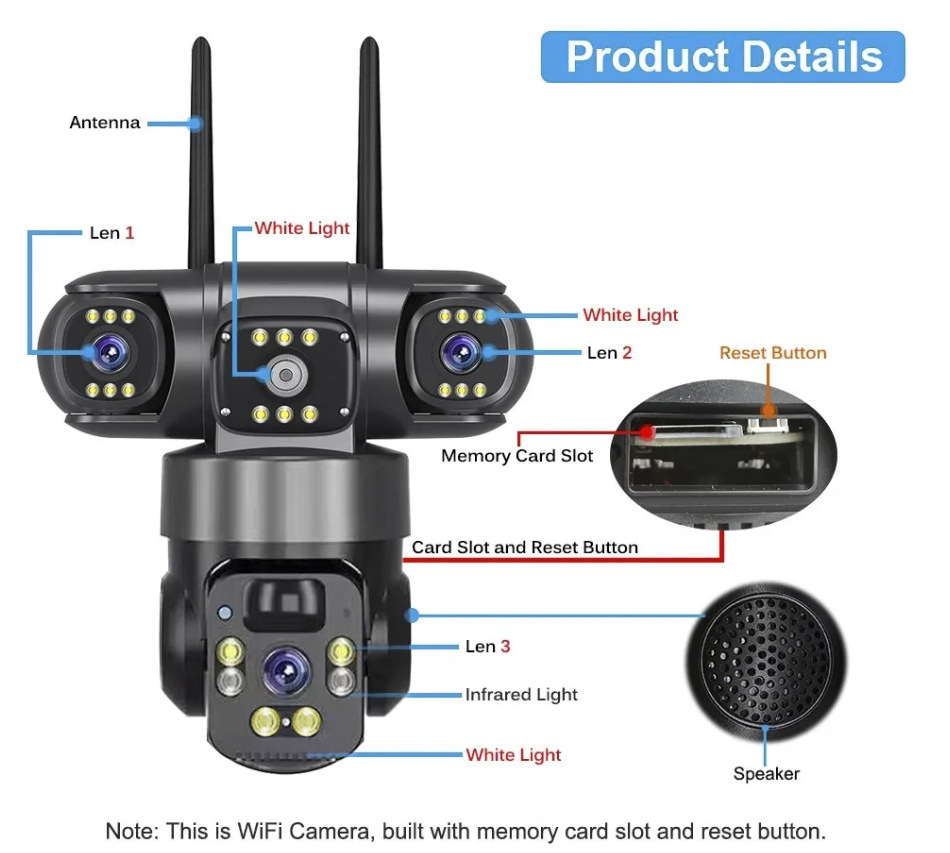 Product Details

Antenna

Len 1

White Light

White Light

Len 2

Reset Button

Memory Card Slot

Card Slot and Reset Button

Len 3

Infrared Light

White Light

Speaker

Note: This is WiFi Camera, built with memory card slot and reset button.