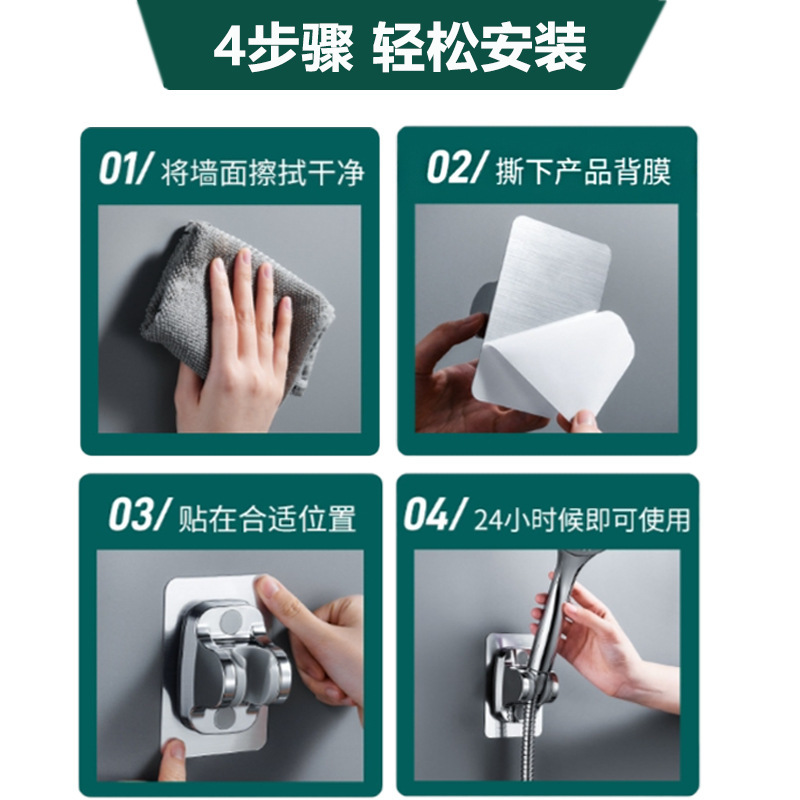 4步骤 轻松安装

01/ 将墙面擦拭干净

02/ 撕下产品背膜

03/ 贴在合适位置

04/ 24小时候即可使用