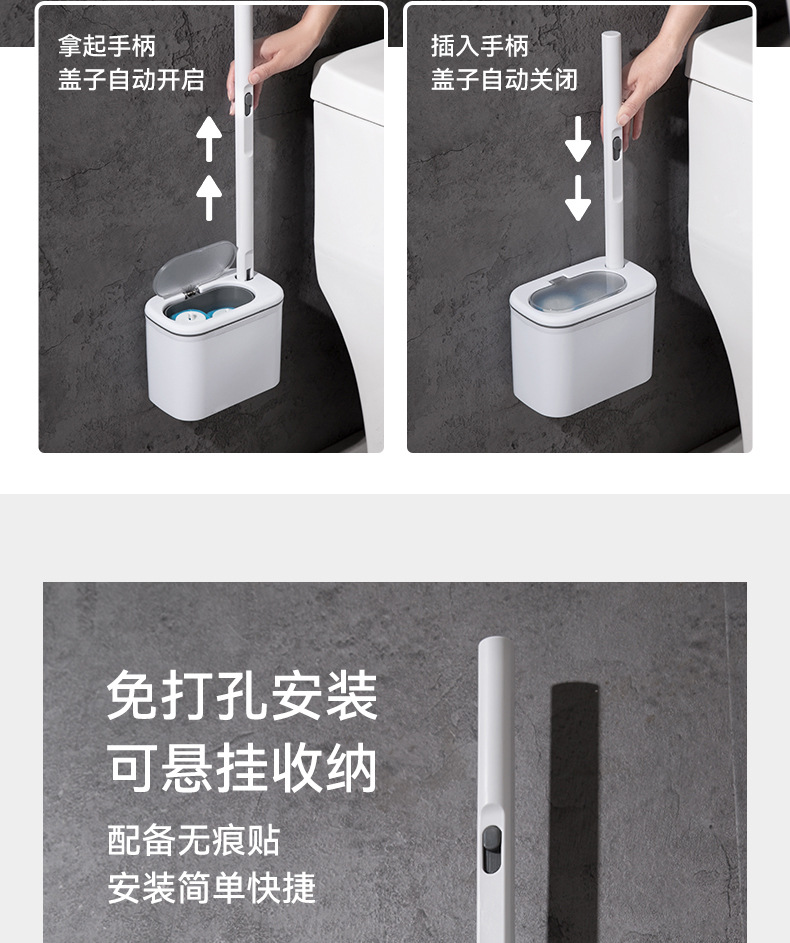 拿起手柄
盖子自动开启

插入手柄
盖子自动关闭

免打孔安装
可悬挂收纳

配备无痕贴
安装简单快捷