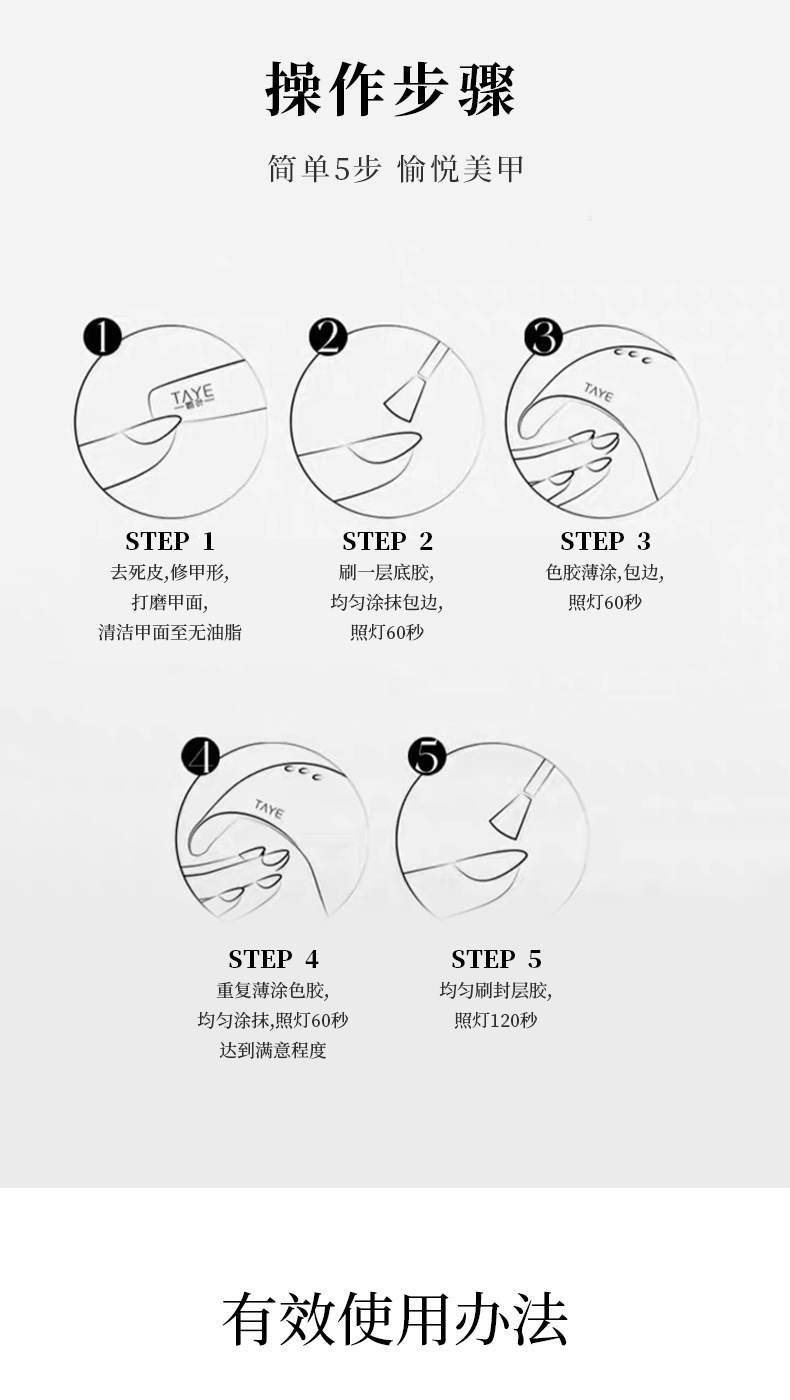 操作步骤

简单5步 愉悦美甲

1
TAYE

STEP 1
去死皮,修甲形,
打磨甲面,
清洁甲面至无油脂

2

STEP 2
刷一层底胶,
均匀涂抹包边,
照灯60秒

3
TAYE

STEP 3
色胶薄涂,包边,
照灯60秒

4
TAYE

STEP 4
重复薄涂色胶,
均匀涂抹,照灯60秒
达到满意程度

5

STEP 5
均匀刷封层胶,
照灯120秒

有效使用办法