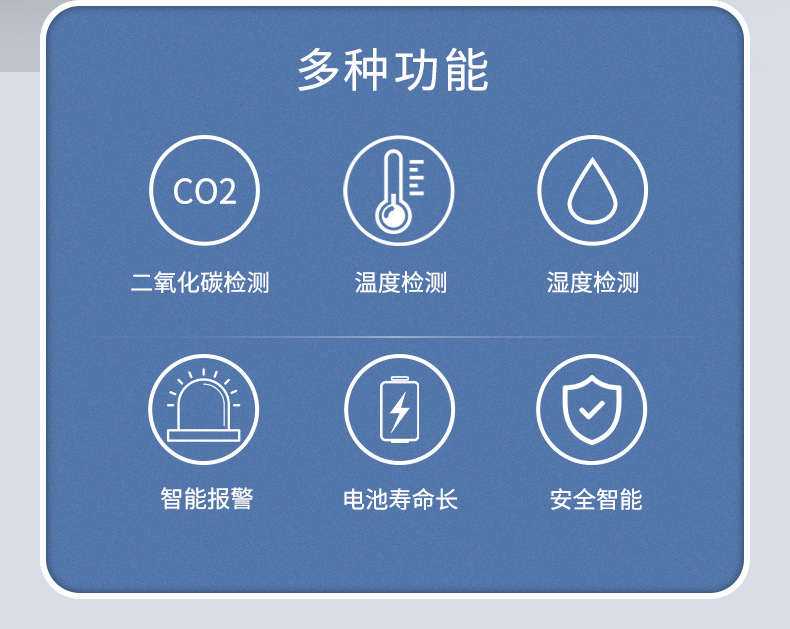 多种功能

CO2

二氧化碳检测

温度检测

湿度检测

智能报警

电池寿命长

安全智能