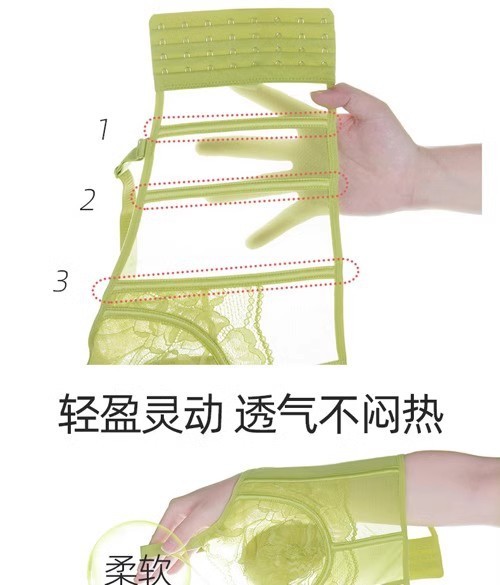 1

2

3

轻盈灵动 透气不闷热

柔软