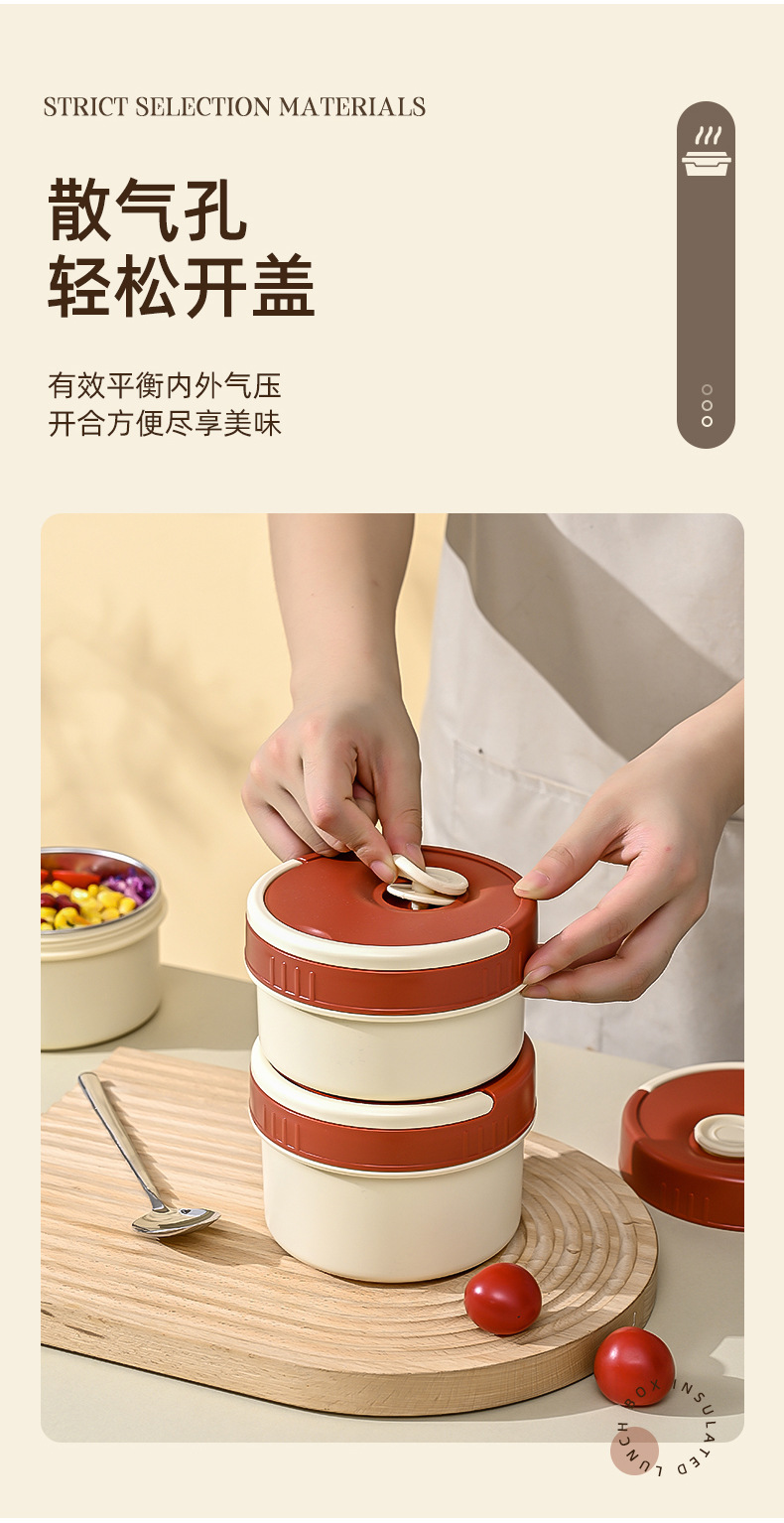 STRICT SELECTION MATERIALS

散气孔
轻松开盖

有效平衡内外气压
开合方便尽享美味

INSULATED LUNCH BOX