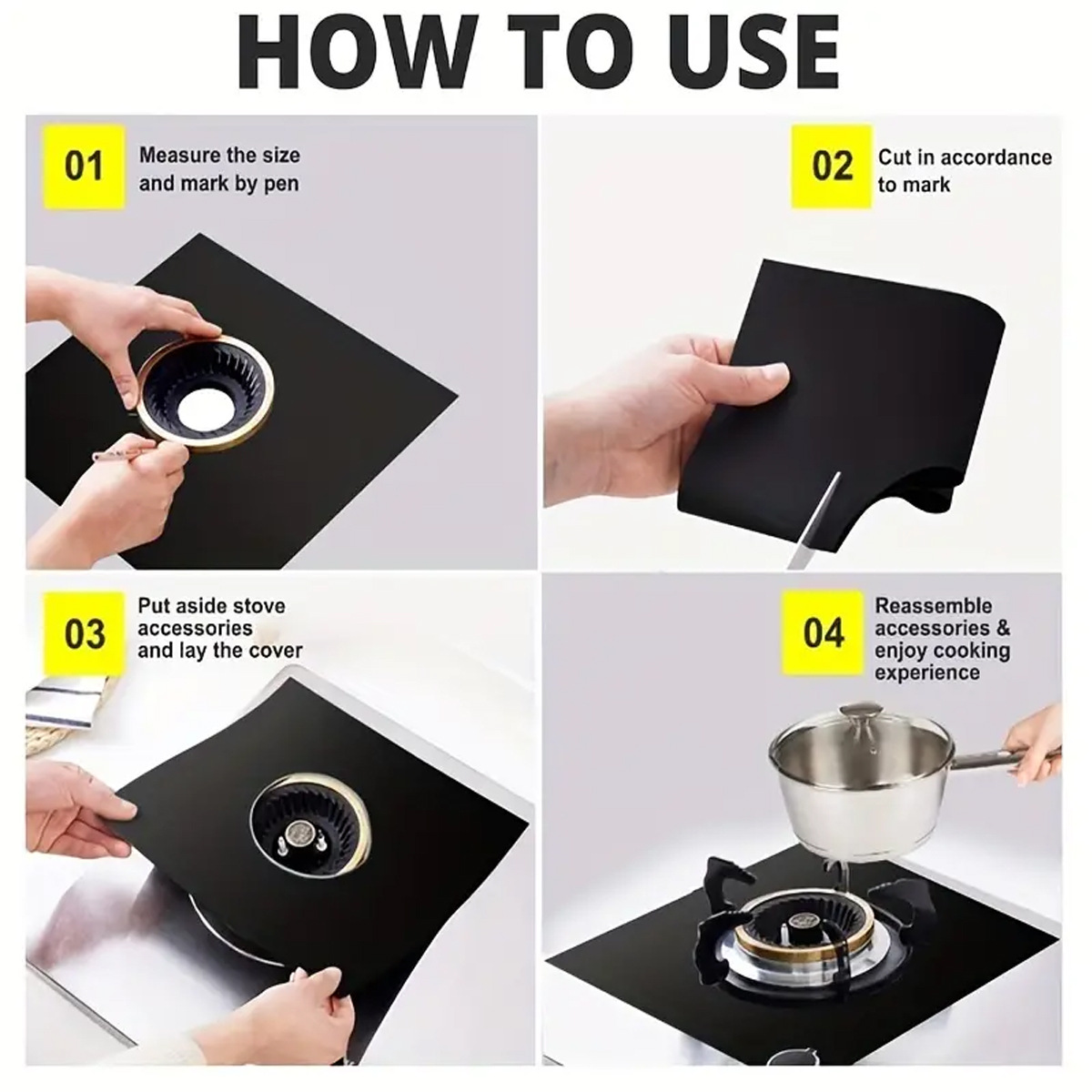 HOW TO USE

01 Measure the size and mark by pen

02 Cut in accordance to mark

03 Put aside stove accessories and lay the cover

04 Reassemble accessories & enjoy cooking experience