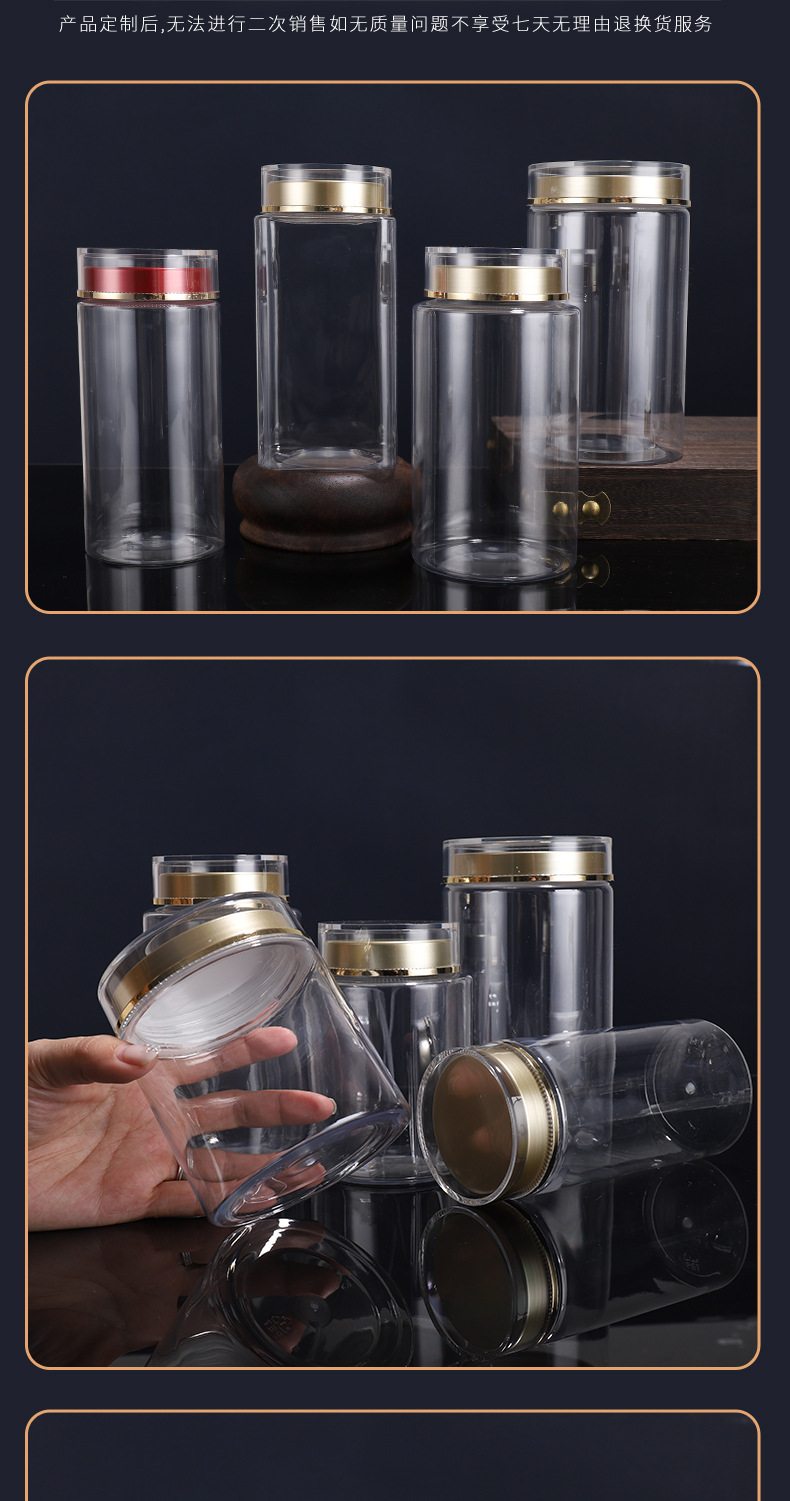 产品定制后,无法进行二次销售如无质量问题不享受七天无理由退换货服务