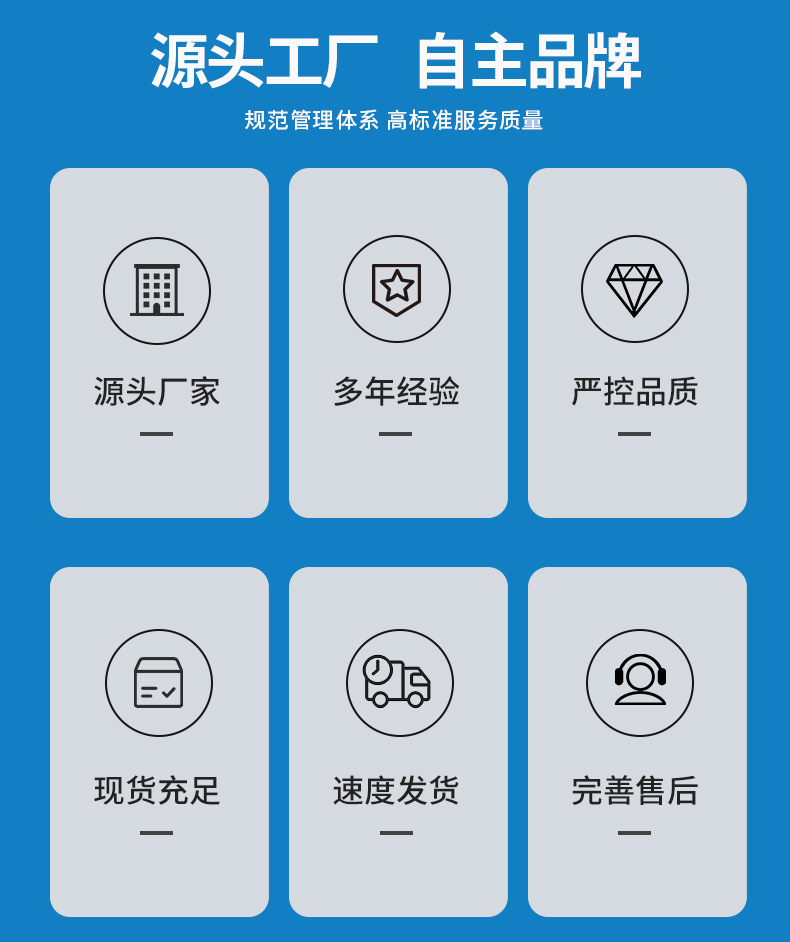 源头工厂 自主品牌

规范管理体系 高标准服务质量

源头厂家

多年经验

严控品质

现货充足

速度发货

完善售后