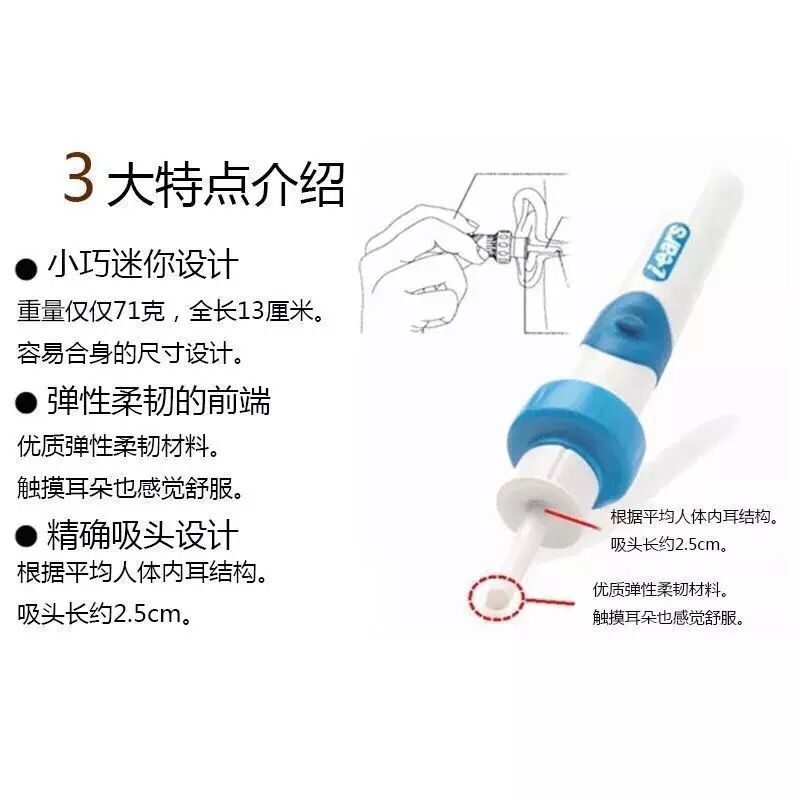 3 大特点介绍

● 小巧迷你设计

重量仅仅71克，全长13厘米。

容易合身的尺寸设计。

● 弹性柔韧的前端

优质弹性柔韧材料。

触摸耳朵也感觉舒服。

● 精确吸头设计

根据平均人体内耳结构。

吸头长约2.5cm。

i-ears

根据平均人体内耳结构。

吸头长约2.5cm。

优质弹性柔韧材料。

触摸耳朵也感觉舒服。