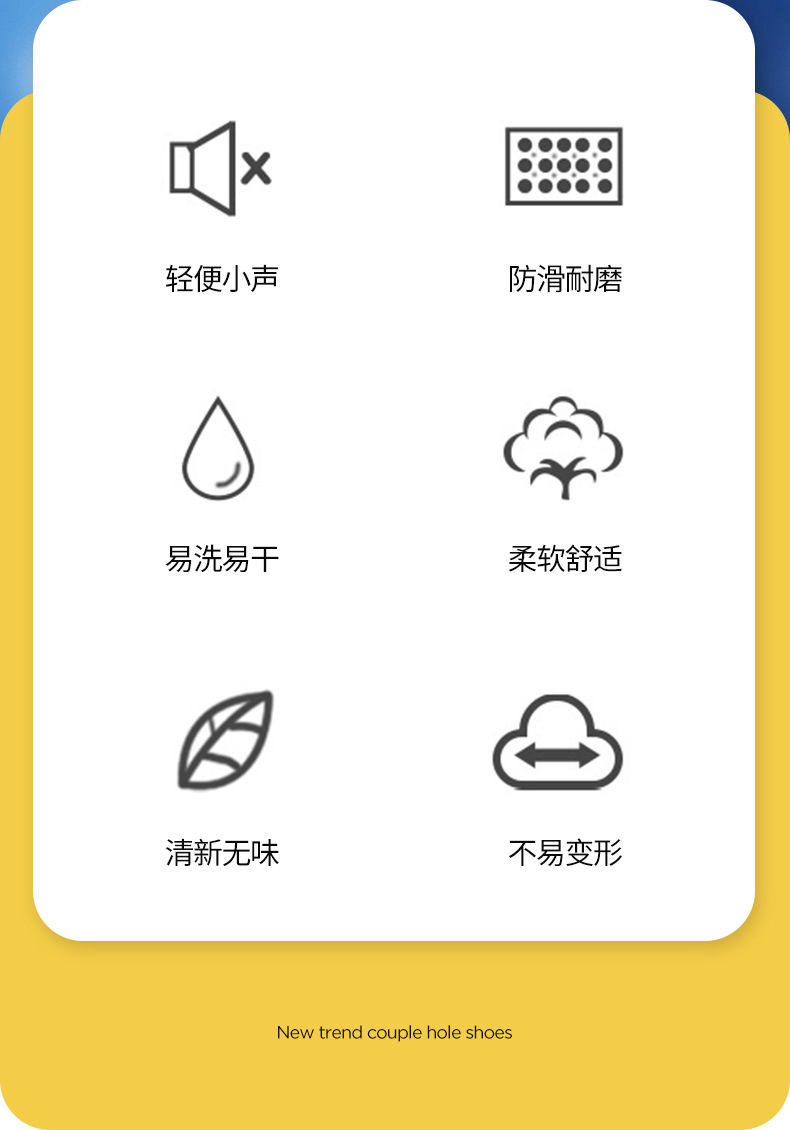 轻便小声

防滑耐磨

易洗易干

柔软舒适

清新无味

不易变形

New trend couple hole shoes