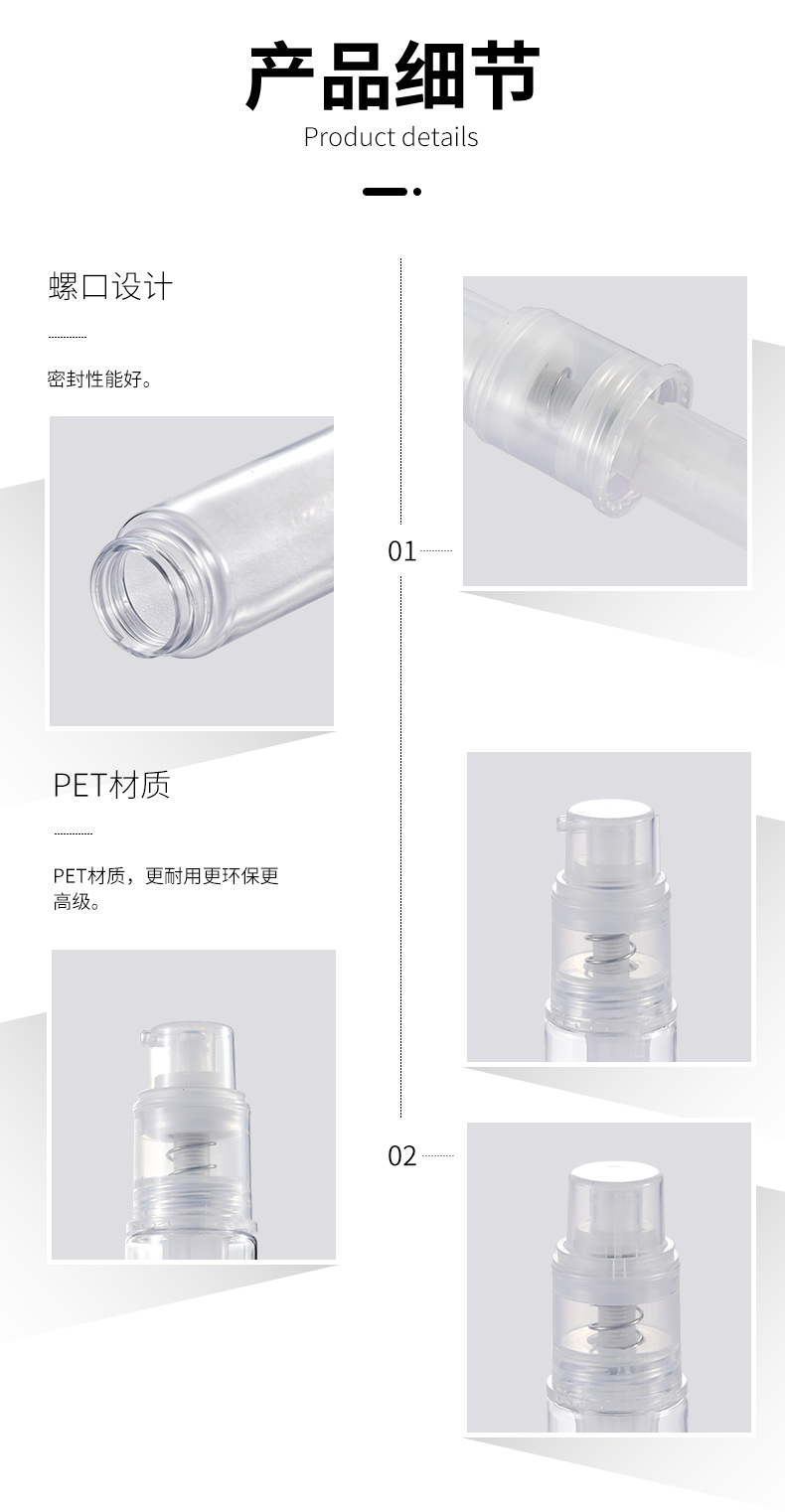 产品细节
Product details

螺口设计

密封性能好。

01

PET材质

PET材质，更耐用更环保更高级。

02