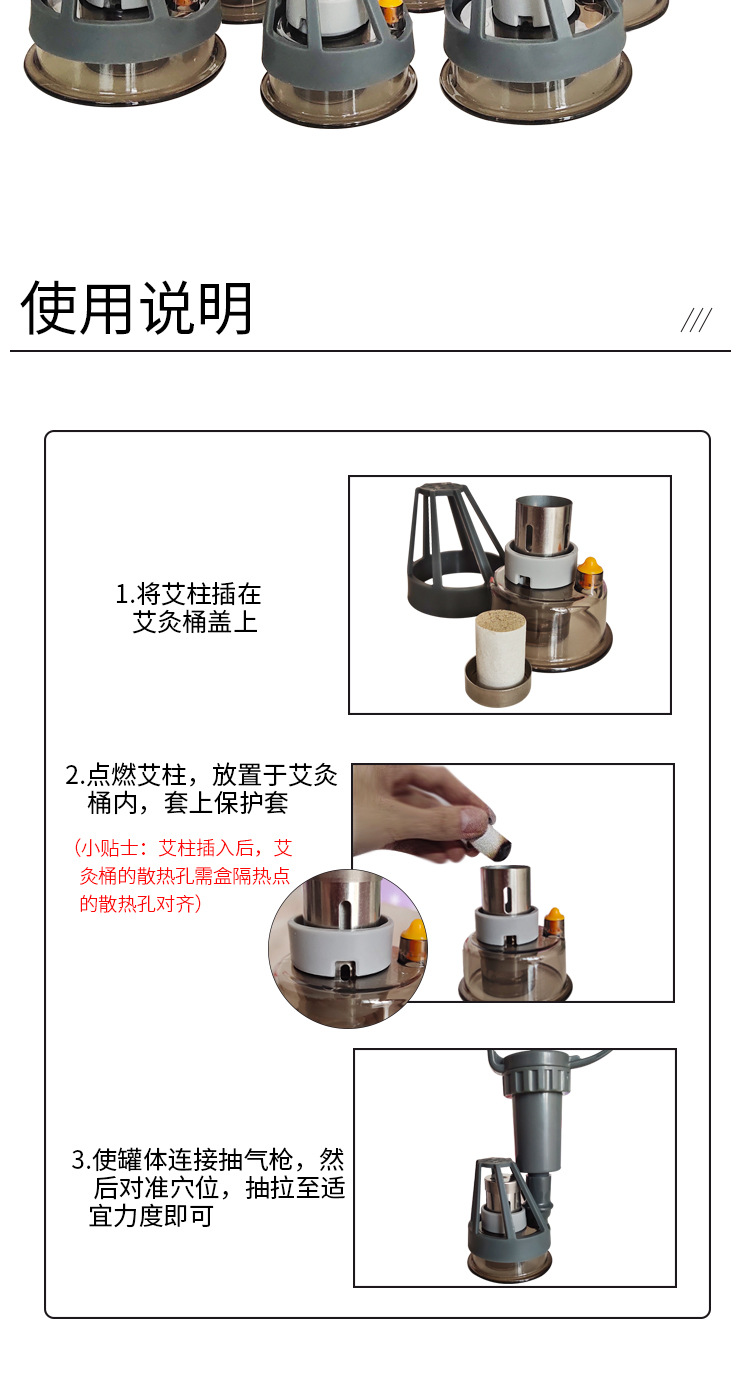 使用说明

///

1.将艾柱插在艾灸桶盖上

2.点燃艾柱，放置于艾灸桶内，套上保护套

（小贴士：艾柱插入后，艾灸桶的散热孔需盒隔热点的散热孔对齐）

3.使罐体连接抽气枪，然后对准穴位，抽拉至适宜力度即可