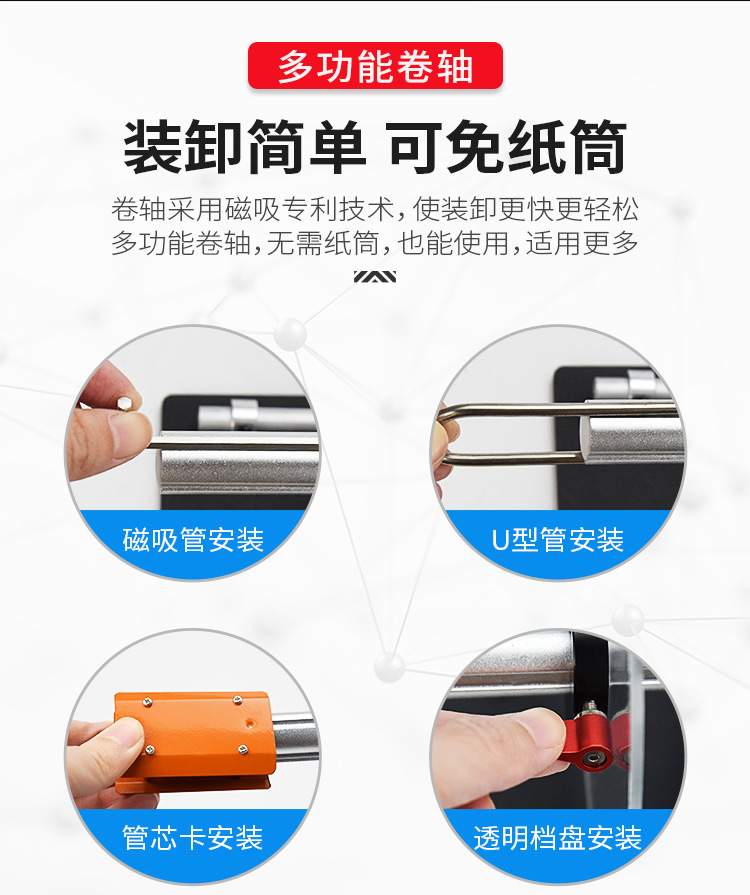 多功能卷轴

装卸简单 可免纸筒

卷轴采用磁吸专利技术，使装卸更快更轻松
多功能卷轴，无需纸筒，也能使用，适用更多

磁吸管安装

U型管安装

管芯卡安装

透明档盘安装