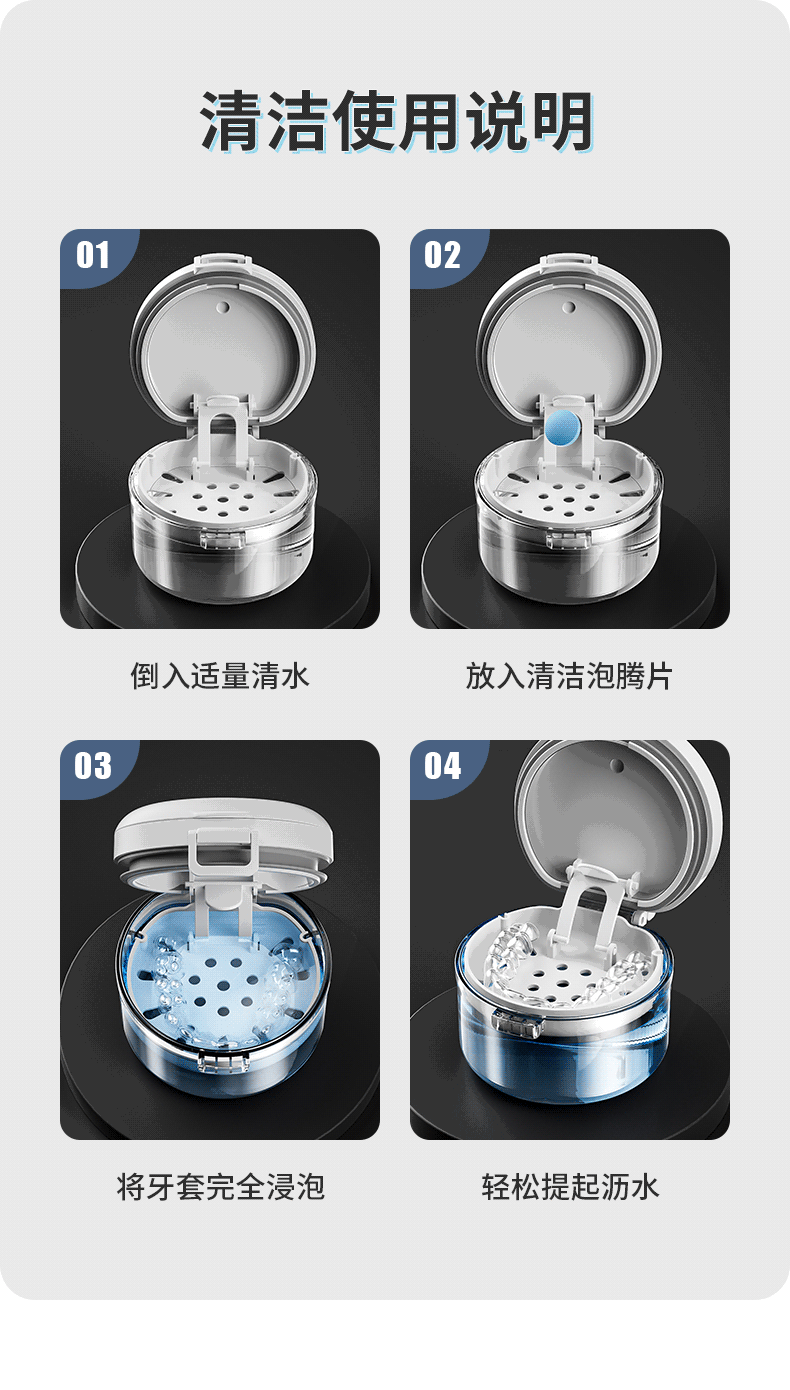 清洁使用说明

01

倒入适量清水

02

放入清洁泡腾片

03

将牙套完全浸泡

04

轻松提起沥水