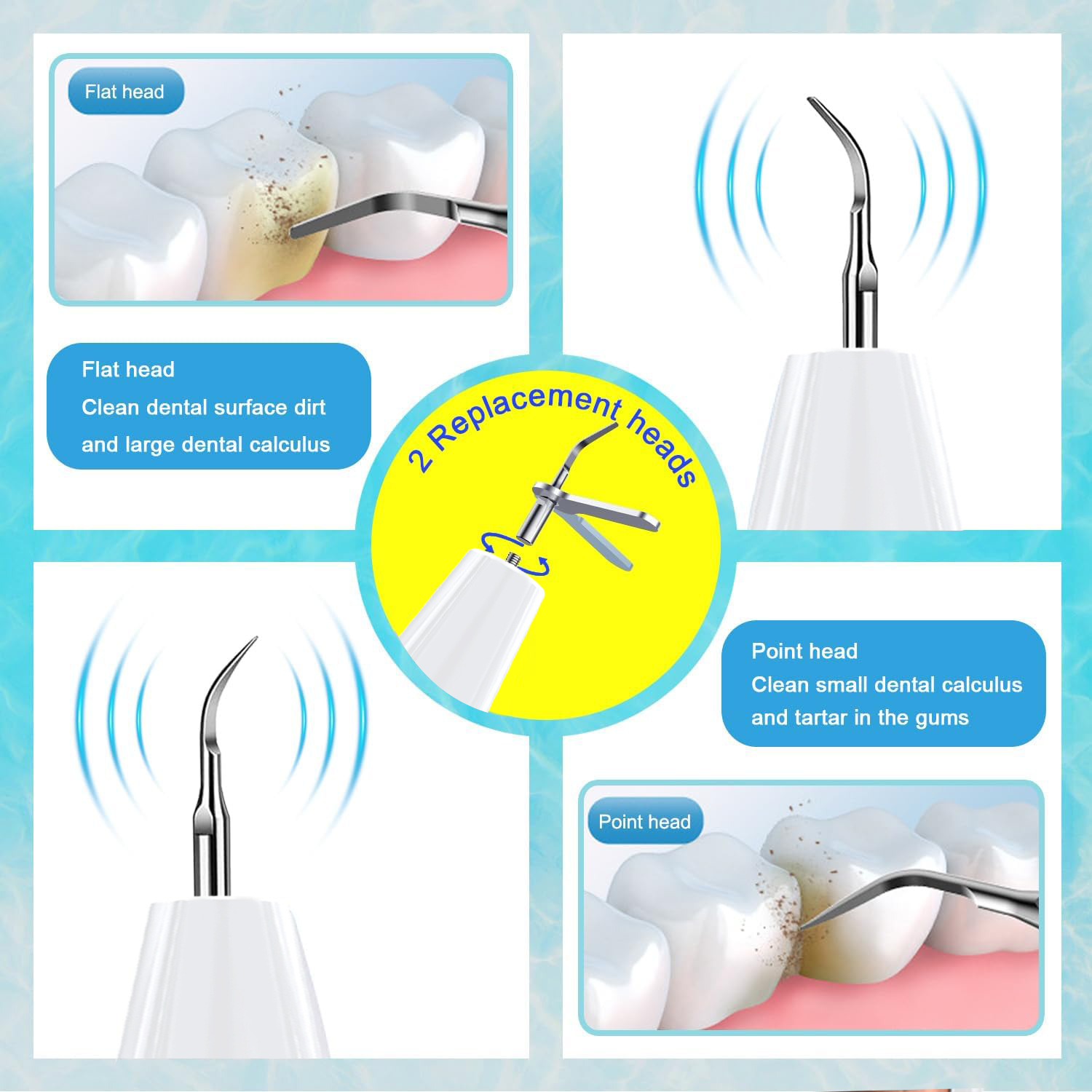 Flat head

Flat head
Clean dental surface dirt
and large dental calculus

2 Replacement heads

Point head
Clean small dental calculus
and tartar in the gums

Point head