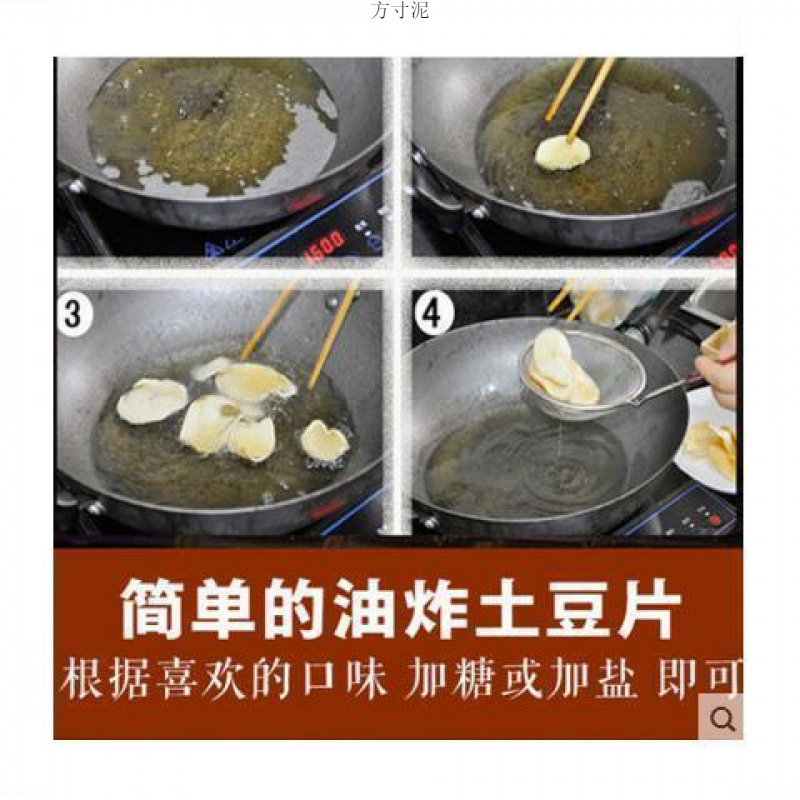 方寸泥

1600

3

4

简单的油炸土豆片
根据喜欢的口味 加糖或加盐 即可