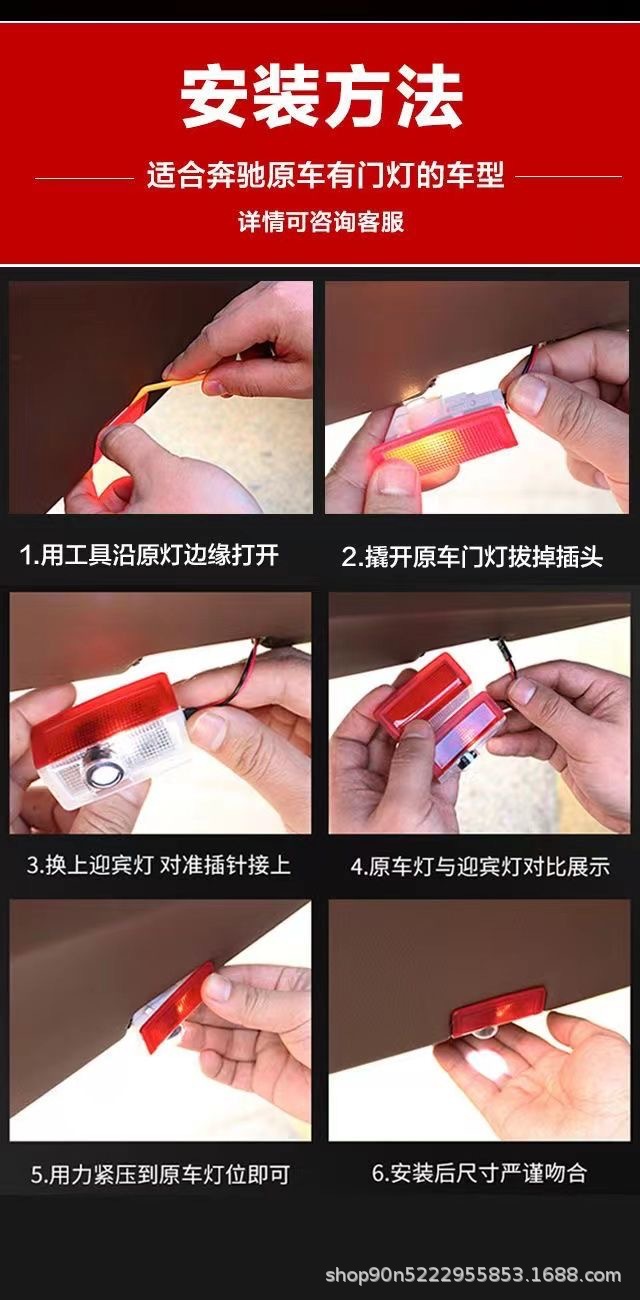 安装方法

适合奔驰原车有门灯的车型

详情可咨询客服

1.用工具沿原灯边缘打开

2.撬开原车门灯拔掉插头

3.换上迎宾灯 对准插针接上

4.原车灯与迎宾灯对比展示

5.用力紧压到原车灯位即可

6.安装后尺寸严谨吻合

shop90n5222955853.1688.com