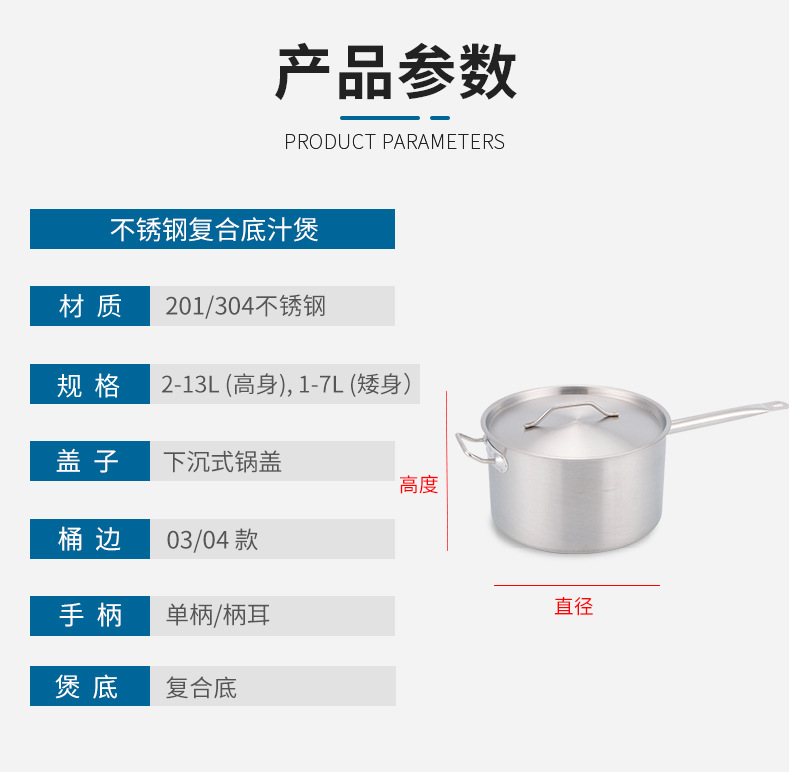 产品参数
PRODUCT PARAMETERS

不锈钢复合底汁煲

| 材 质 | 201/304不锈钢 |
|---|---|
| 规 格 | 2-13L (高身), 1-7L (矮身) |
| 盖 子 | 下沉式锅盖 |
| 桶 边 | 03/04 款 |
| 手 柄 | 单柄/柄耳 |
| 煲 底 | 复合底 |

高度

直径