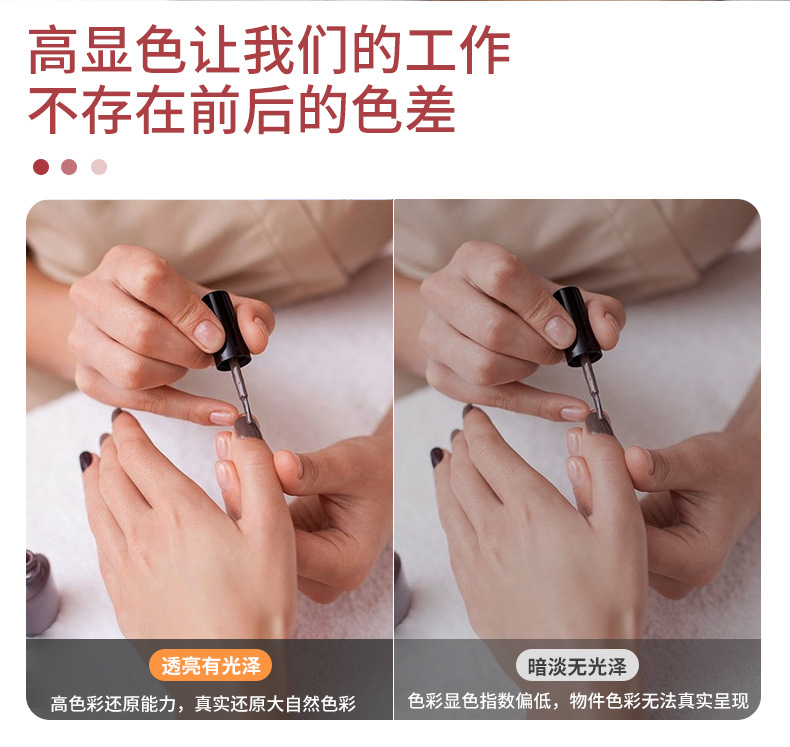 高显色让我们的工作
不存在前后的色差

透亮有光泽
高色彩还原能力，真实还原大自然色彩

暗淡无光泽
色彩显色指数偏低，物件色彩无法真实呈现