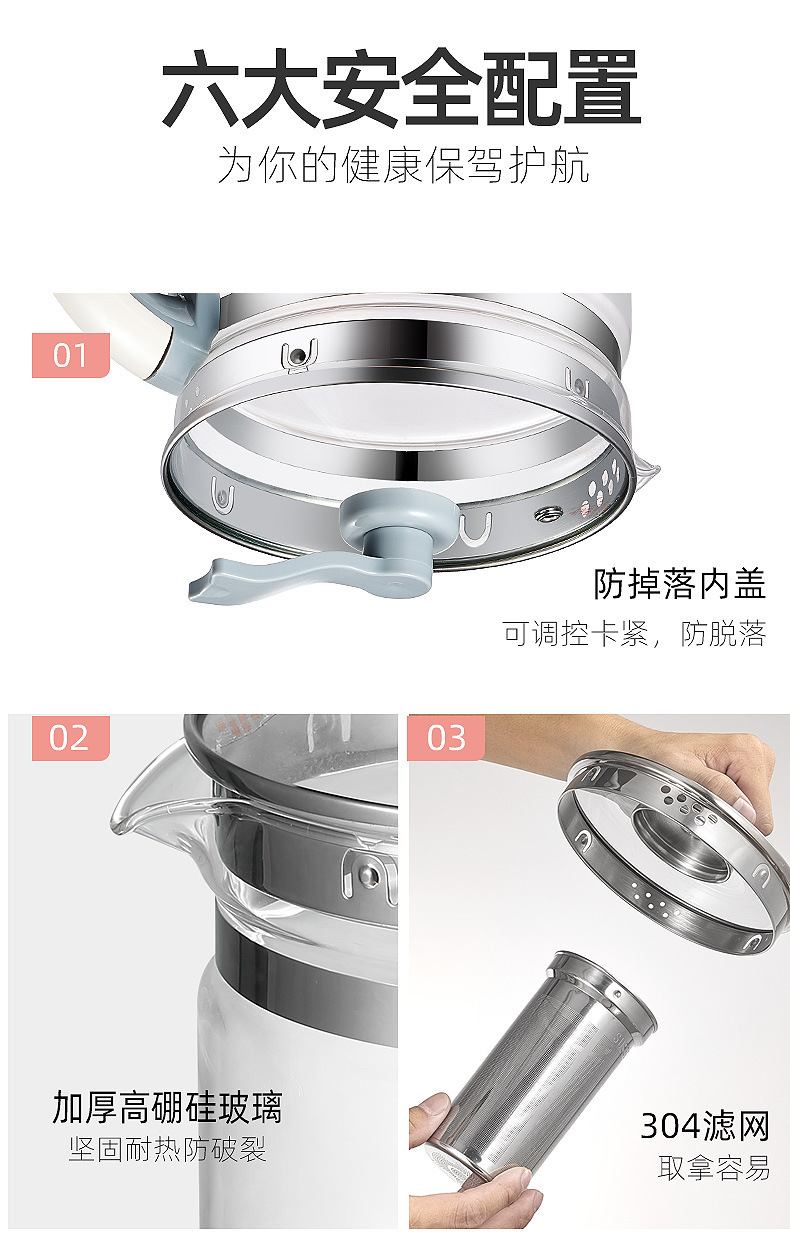 六大安全配置
为你的健康保驾护航

01

防掉落内盖
可调控卡紧，防脱落

02

加厚高硼硅玻璃
坚固耐热防破裂

03

304滤网
取拿容易