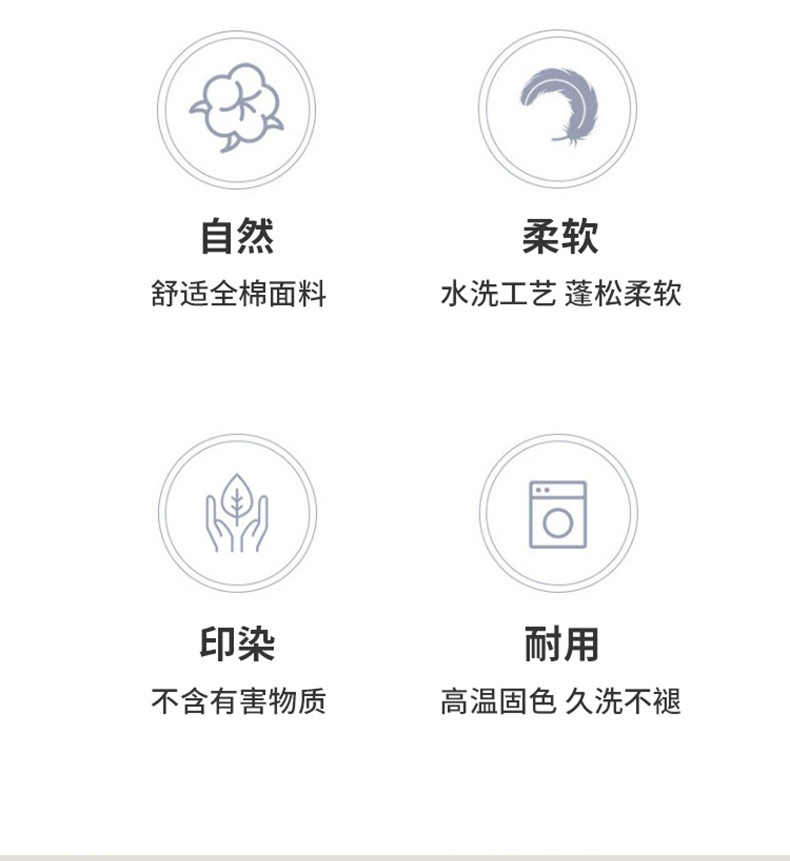 自然
舒适全棉面料

柔软
水洗工艺 蓬松柔软

印染
不含有害物质

耐用
高温固色 久洗不褪