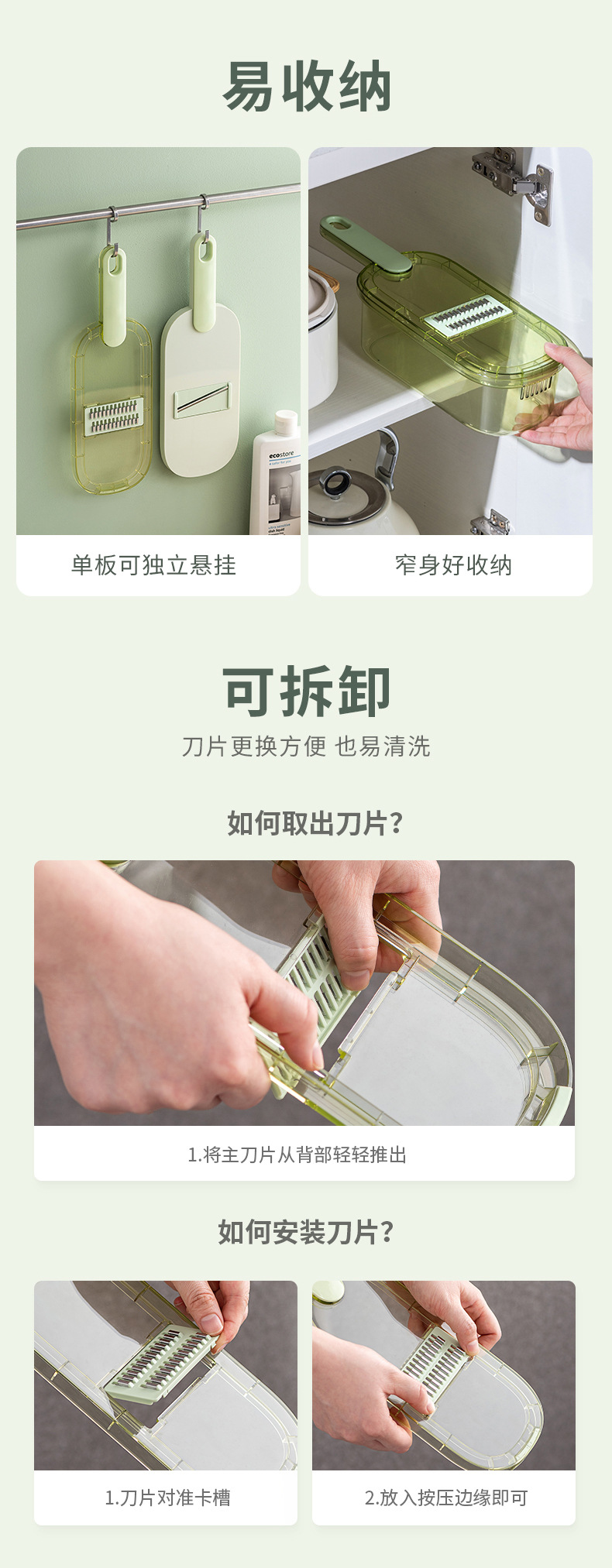 易收纳

ecostore

单板可独立悬挂

窄身好收纳

可拆卸

刀片更换方便 也易清洗

如何取出刀片?

1.将主刀片从背部轻轻推出

如何安装刀片?

1.刀片对准卡槽

2.放入按压边缘即可