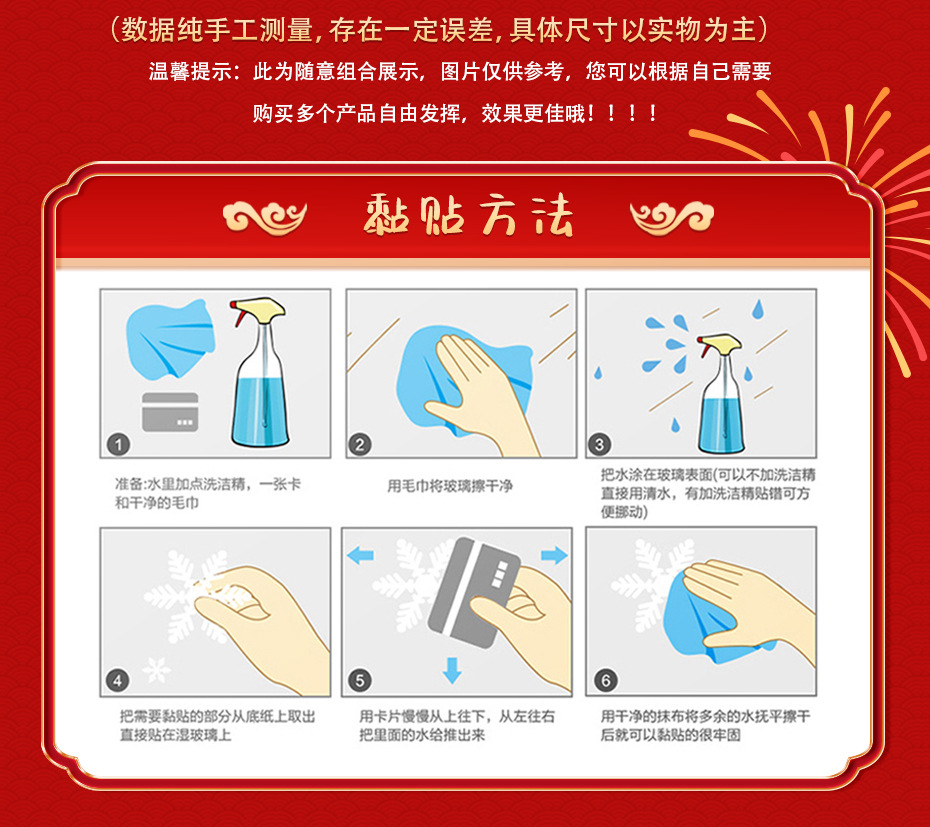 （数据纯手工测量，存在一定误差，具体尺寸以实物为主）

温馨提示：此为随意组合展示，图片仅供参考，您可以根据自己需要购买多个产品自由发挥，效果更佳哦！！！！

黏贴方法

1

准备：水里加点洗洁精，一张卡和干净的毛巾

2

用毛巾将玻璃擦干净

3

把水涂在玻璃表面(可以不加洗洁精直接用清水，有加洗洁精贴错可方便挪动)

4

把需要黏贴的部分从底纸上取出直接贴在湿玻璃上

5

用卡片慢慢从上往下，从左往右把里面的水给推出来

6

用干净的抹布将多余的水抚平擦干后就可以黏贴的很牢固