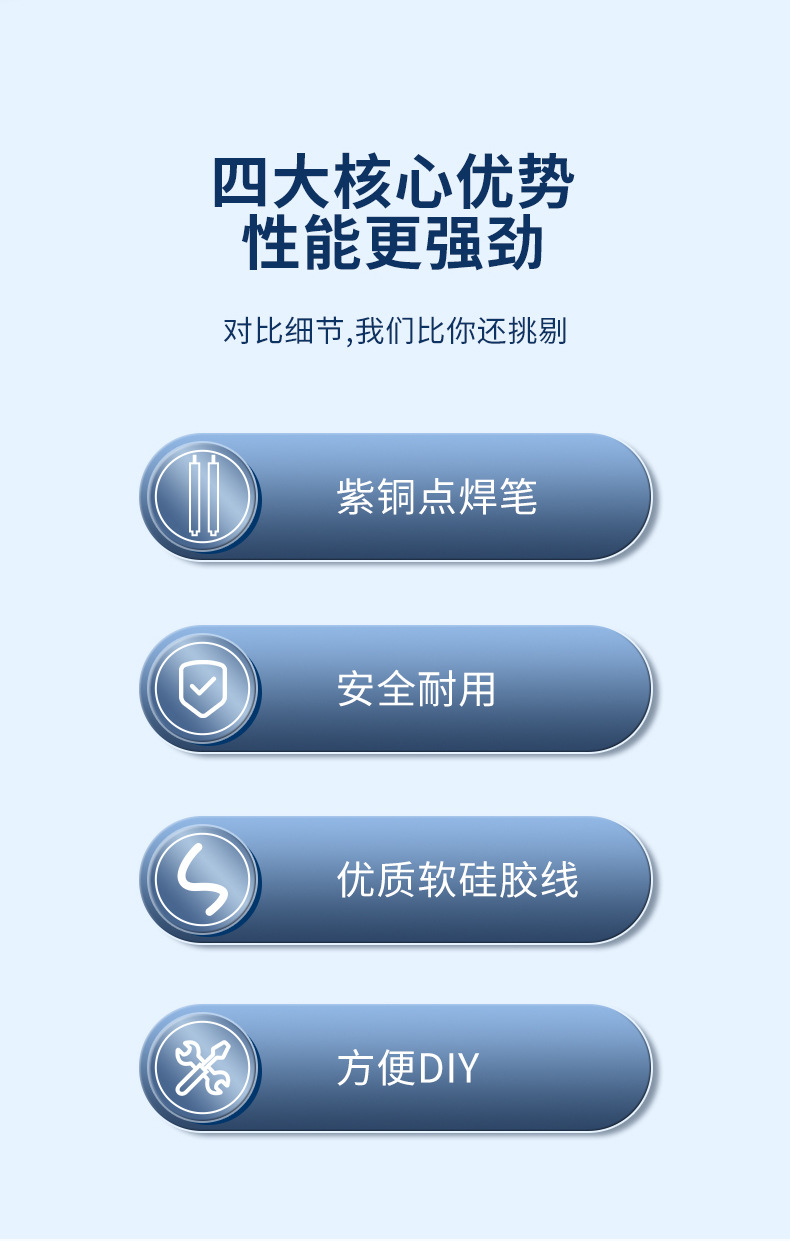 四大核心优势
性能更强劲

对比细节,我们比你还挑剔

紫铜点焊笔

安全耐用

优质软硅胶线

方便DIY