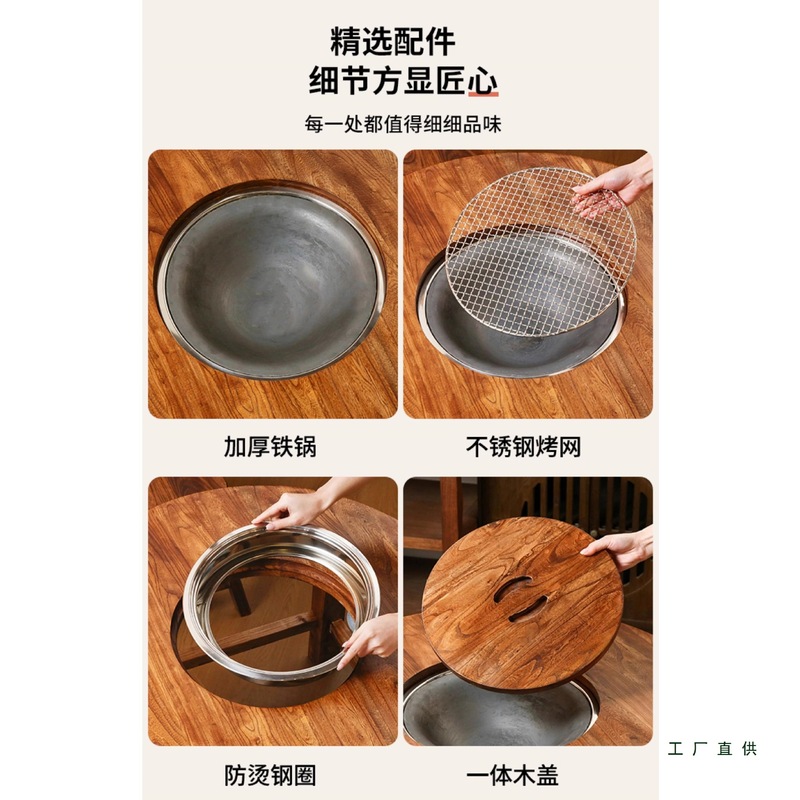 精选配件
细节方显匠心

每一处都值得细细品味

加厚铁锅

不锈钢烤网

防烫钢圈

一体木盖

工厂直供