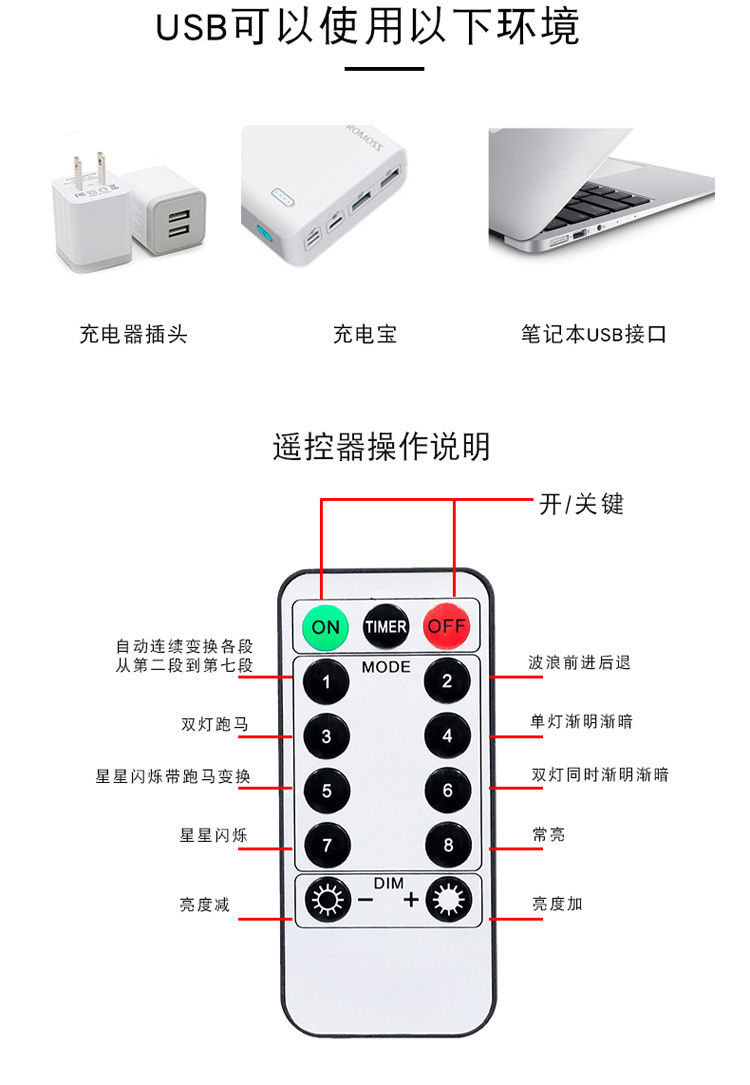 USB可以使用以下环境

ROMOSS

充电器插头

充电宝

笔记本USB接口

遥控器操作说明

开/关键

ON TIMER OFF

MODE

自动连续变换各段
从第二段到第七段

1

2

波浪前进后退

双灯跑马

3

4

单灯渐明渐暗

星星闪烁带跑马变换

5

6

双灯同时渐明渐暗

星星闪烁

7

8

常亮

DIM

亮度减

− +

亮度加