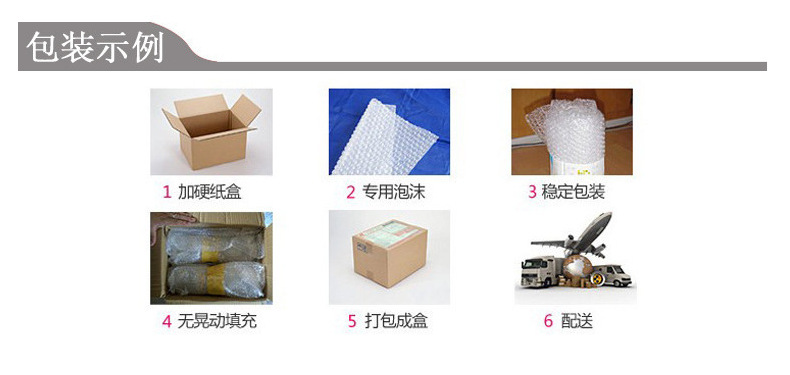 包装示例

1 加硬纸盒

2 专用泡沫

3 稳定包装

4 无晃动填充

5 打包成盒

6 配送