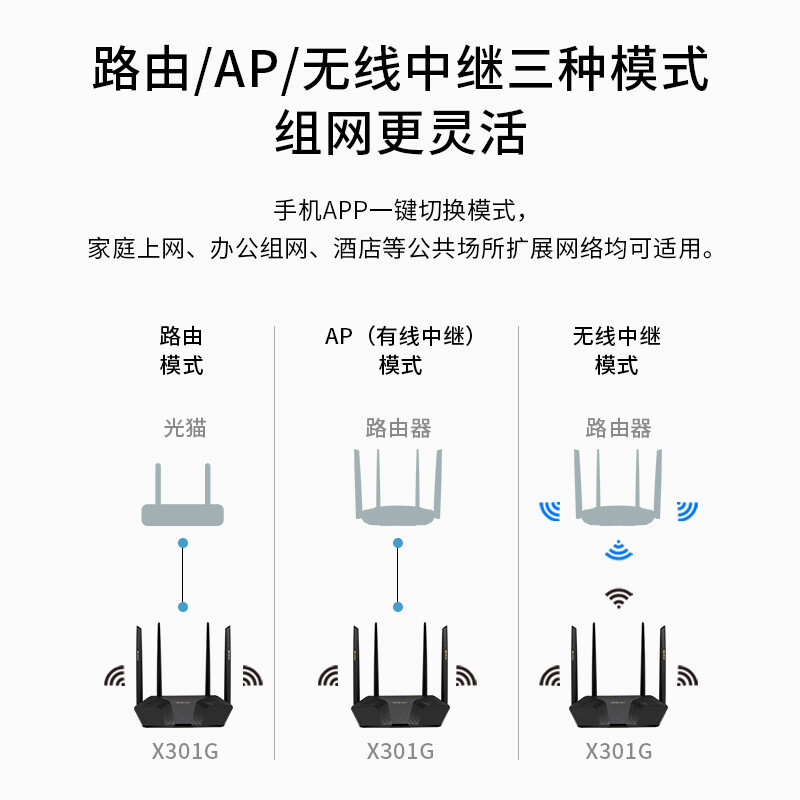 路由/AP/无线中继三种模式
组网更灵活

手机APP一键切换模式，
家庭上网、办公组网、酒店等公共场所扩展网络均可适用。

路由
模式

光猫

X301G

AP（有线中继）
模式

路由器

X301G

无线中继
模式

路由器

X301G