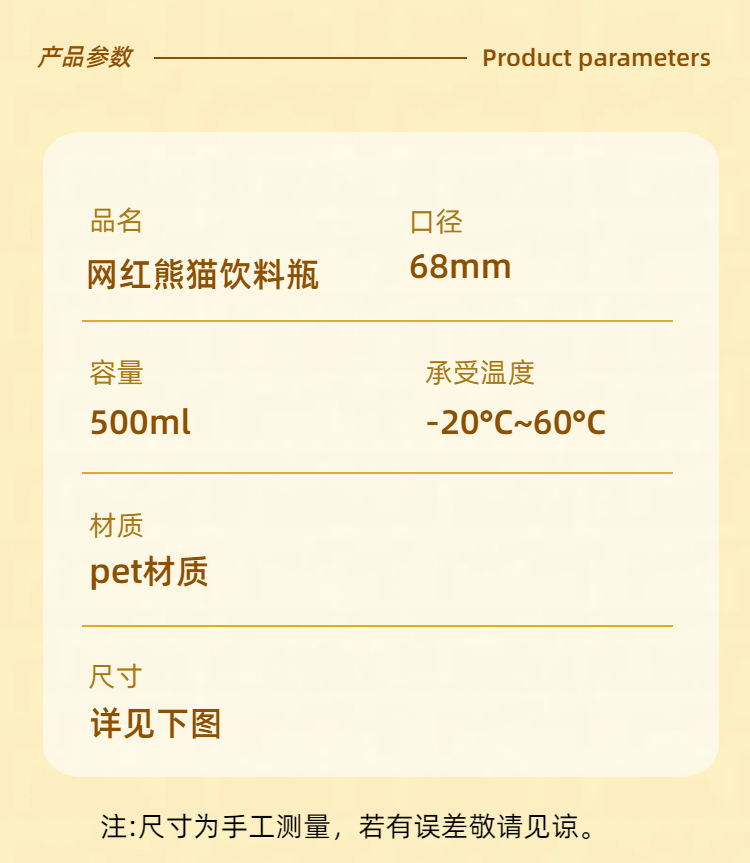 产品参数 Product parameters

品名
网红熊猫饮料瓶

口径
68mm

容量
500ml

承受温度
-20°C~60°C

材质
pet材质

尺寸
详见下图

注:尺寸为手工测量，若有误差敬请见谅。