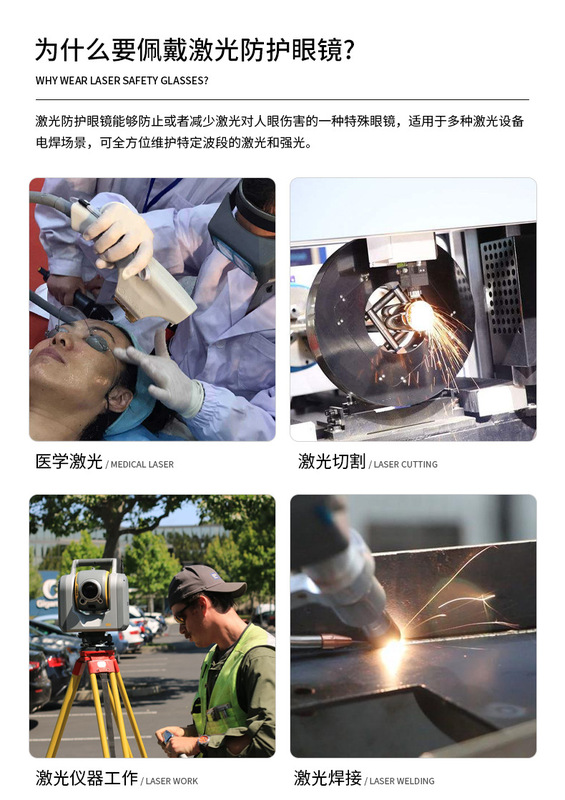 为什么要佩戴激光防护眼镜?

WHY WEAR LASER SAFETY GLASSES?

激光防护眼镜能够防止或者减少激光对人眼伤害的一种特殊眼镜，适用于多种激光设备电焊场景，可全方位维护特定波段的激光和强光。

医学激光 / MEDICAL LASER

激光切割 / LASER CUTTING

激光仪器工作 / LASER WORK

激光焊接 / LASER WELDING