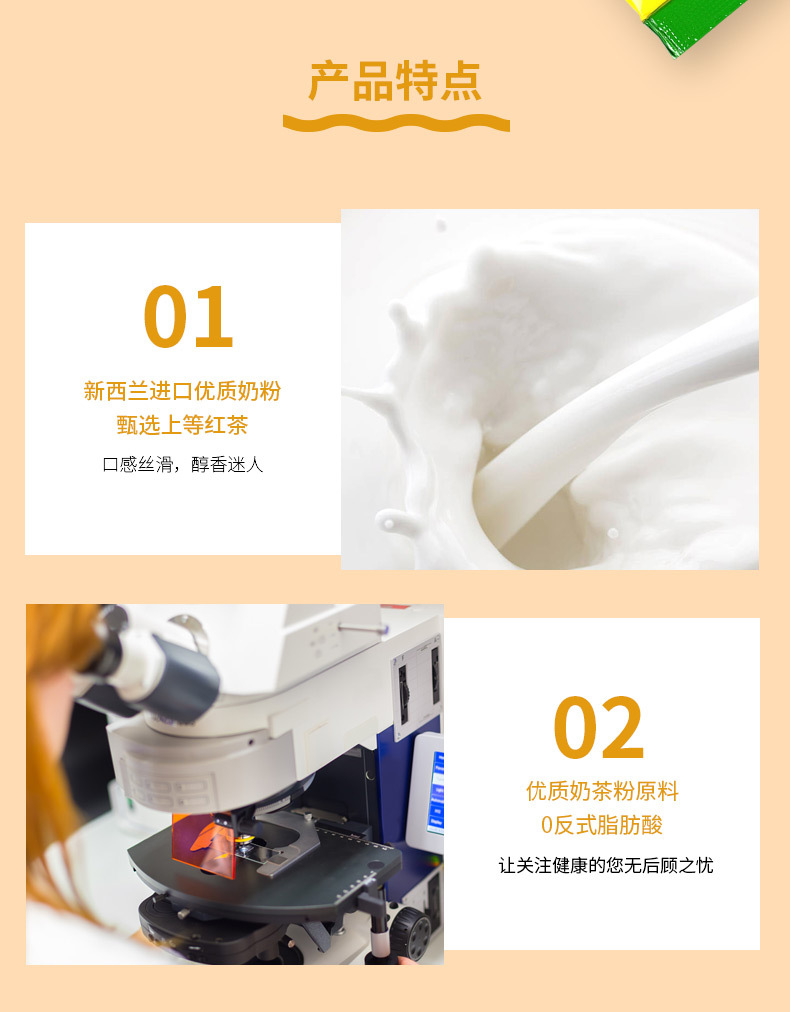 产品特点

01

新西兰进口优质奶粉
甄选上等红茶

口感丝滑，醇香迷人

02

优质奶茶粉原料
0反式脂肪酸

让关注健康的您无后顾之忧