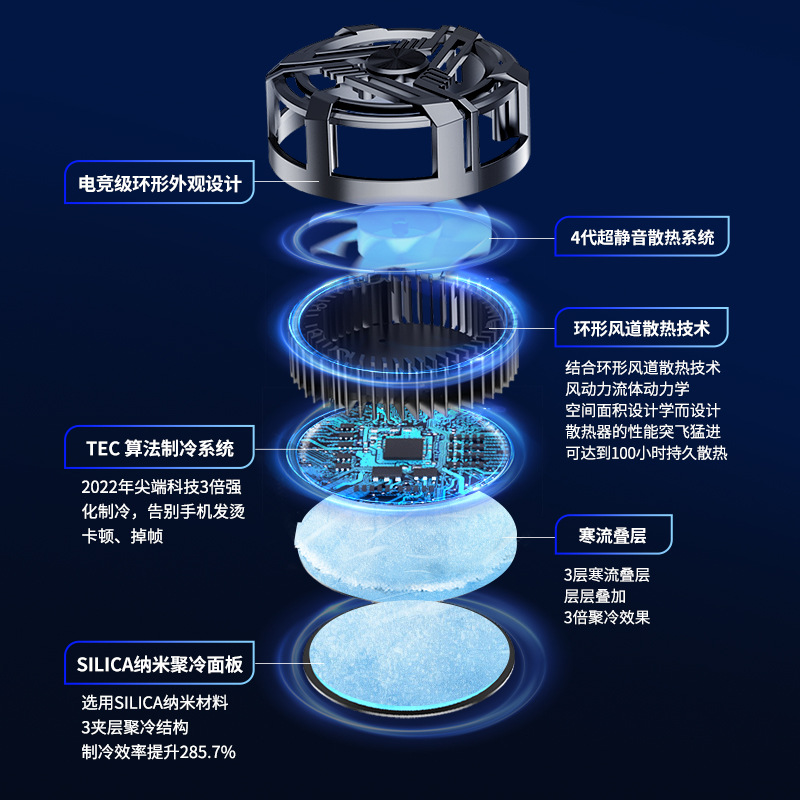 电竞级环形外观设计

4代超静音散热系统

环形风道散热技术

结合环形风道散热技术
风动力流体动力学
空间面积设计学而设计
散热器的性能突飞猛进
可达到100小时持久散热

TEC 算法制冷系统

2022年尖端科技3倍强化制冷，告别手机发烫卡顿、掉帧

寒流叠层

3层寒流叠层
层层叠加
3倍聚冷效果

SILICA纳米聚冷面板

选用SILICA纳米材料
3夹层聚冷结构
制冷效率提升285.7%