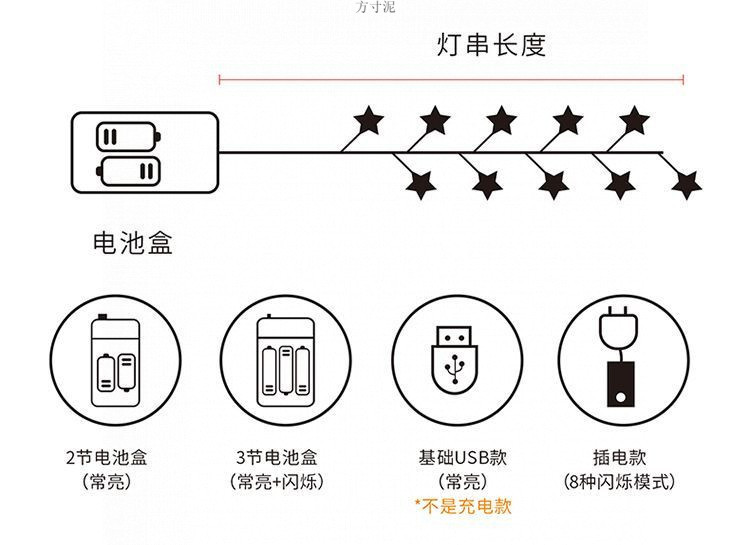 方寸泥

灯串长度

电池盒

2节电池盒
（常亮）

3节电池盒
（常亮+闪烁）

基础USB款
（常亮）
*不是充电款

插电款
（8种闪烁模式）