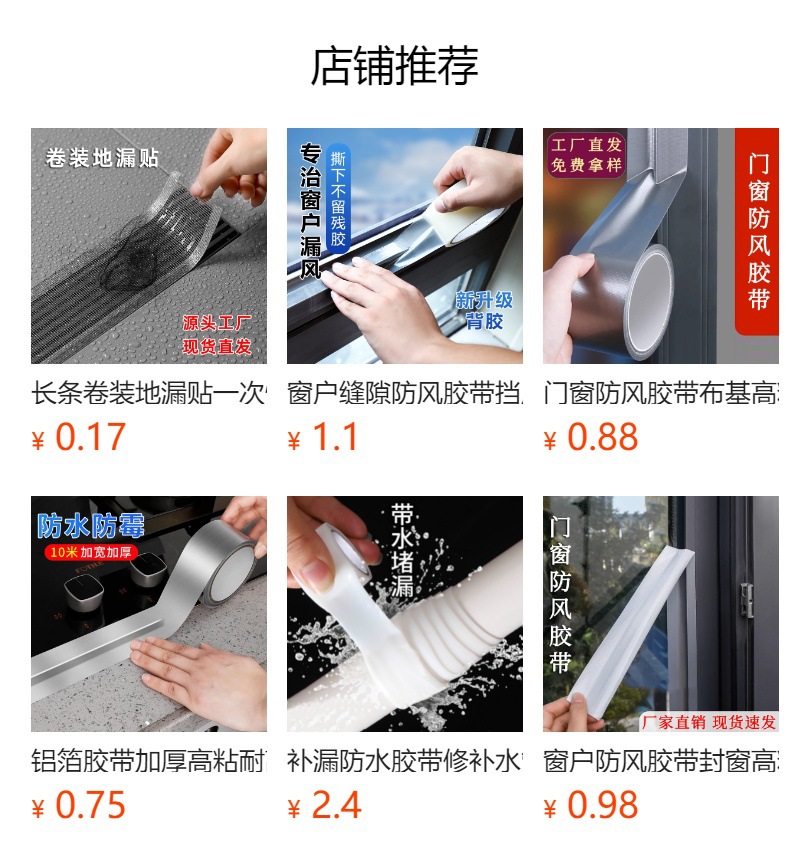 店铺推荐

卷装地漏贴

源头工厂
现货直发

长条卷装地漏贴一次

¥ 0.17

专治窗户漏风

撕下不留残胶

新升级
背胶

窗户缝隙防风胶带挡

¥ 1.1

工厂直发
免费拿样

门窗防风胶带

门窗防风胶带布基高

¥ 0.88

防水防霉

10米 加宽加厚

铝箔胶带加厚高粘耐

¥ 0.75

带水堵漏

补漏防水胶带修补水

¥ 2.4

门窗防风胶带

厂家直销 现货速发

窗户防风胶带封窗高

¥ 0.98