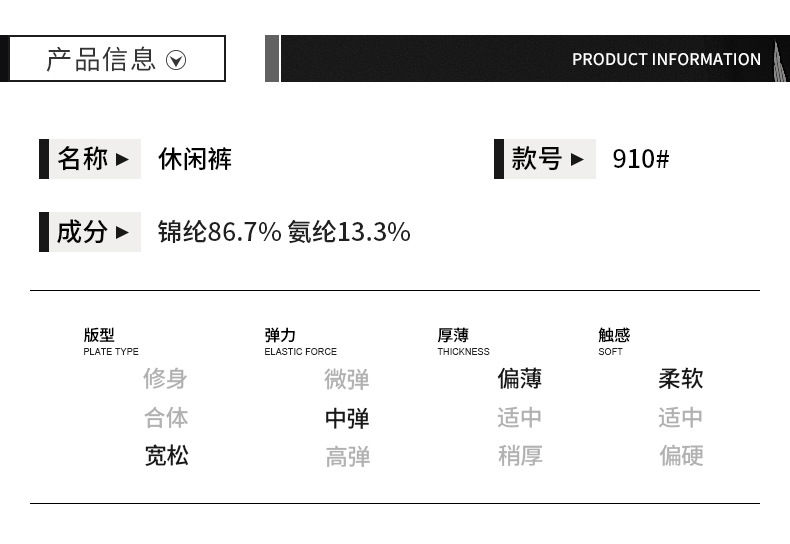 产品信息

PRODUCT INFORMATION

名称 ▸ 休闲裤

款号 ▸ 910#

成分 ▸ 锦纶86.7% 氨纶13.3%

版型
PLATE TYPE
修身
合体
宽松

弹力
ELASTIC FORCE
微弹
中弹
高弹

厚薄
THICKNESS
偏薄
适中
稍厚

触感
SOFT
柔软
适中
偏硬