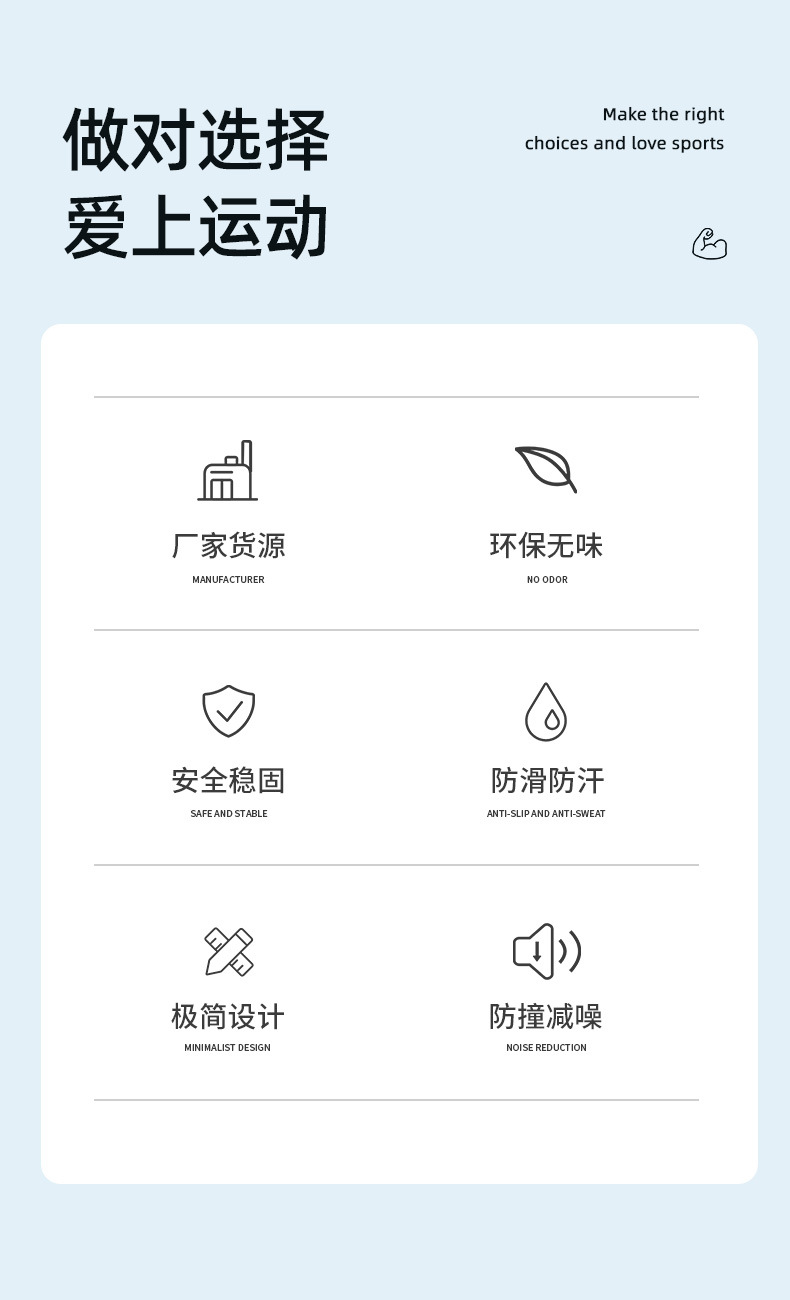 做对选择
爱上运动

Make the right
choices and love sports

厂家货源
MANUFACTURER

环保无味
NO ODOR

安全稳固
SAFE AND STABLE

防滑防汗
ANTI-SLIP AND ANTI-SWEAT

极简设计
MINIMALIST DESIGN

防撞减噪
NOISE REDUCTION