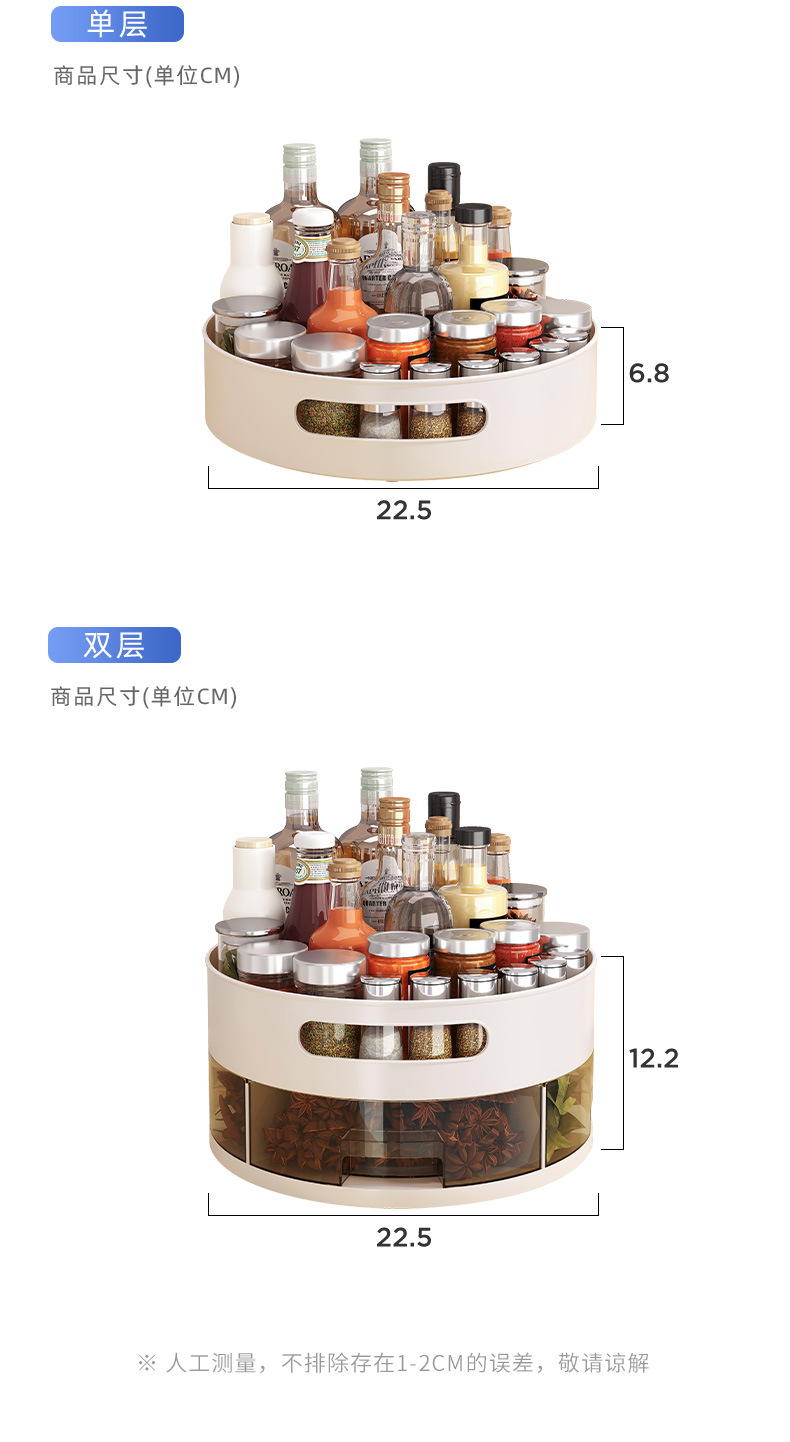 单层

商品尺寸(单位CM)

6.8

22.5

双层

商品尺寸(单位CM)

12.2

22.5

※ 人工测量，不排除存在1-2CM的误差，敬请谅解