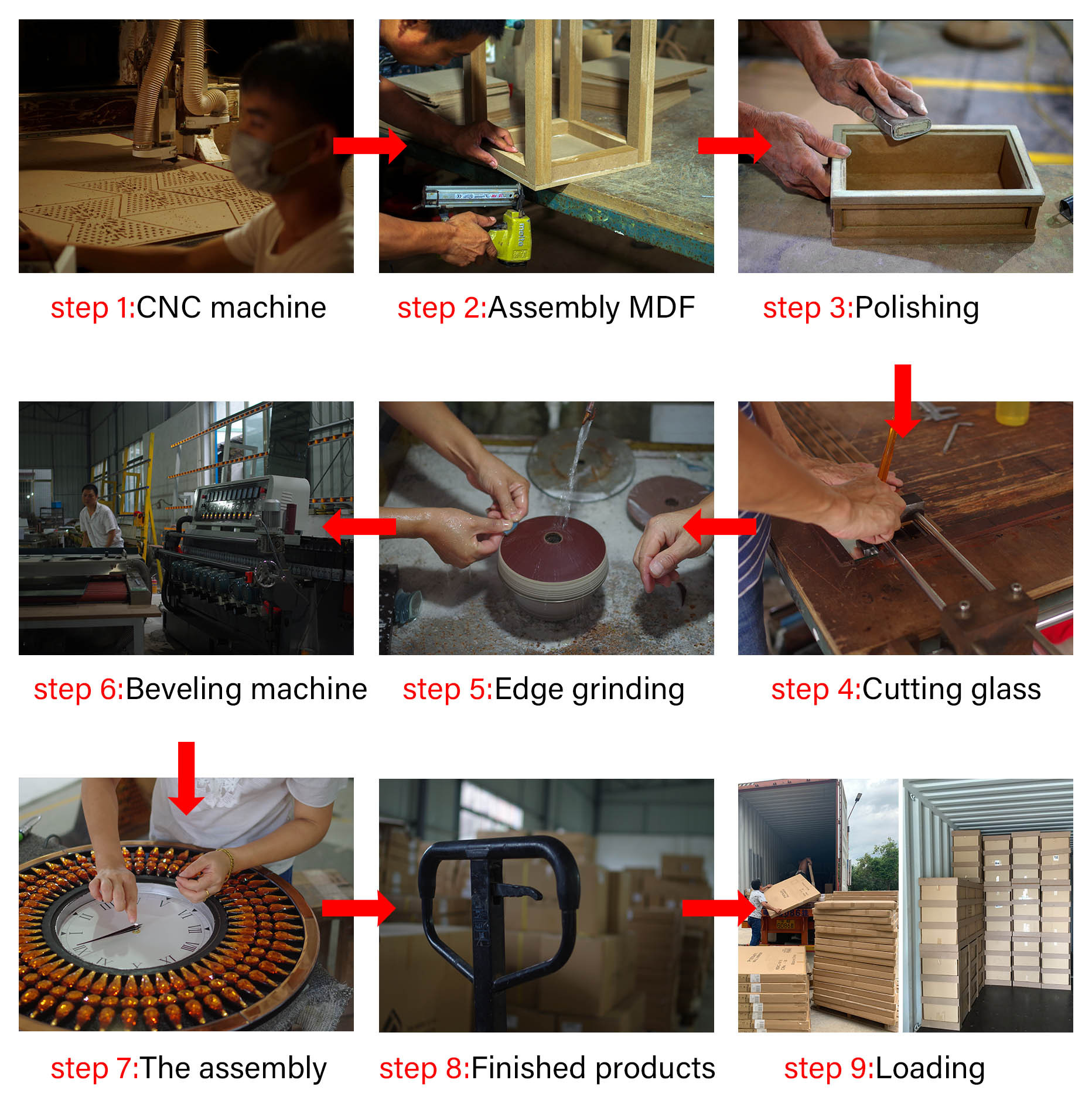 step 1:CNC machine

step 2:Assembly MDF

step 3:Polishing

step 6:Beveling machine

step 5:Edge grinding

step 4:Cutting glass

step 7:The assembly

step 8:Finished products

step 9:Loading