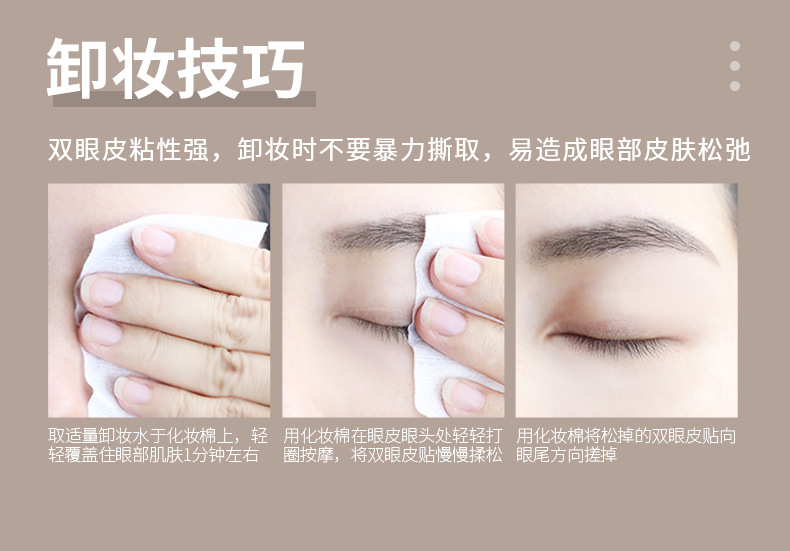 卸妆技巧

双眼皮粘性强，卸妆时不要暴力撕取，易造成眼部皮肤松弛

取适量卸妆水于化妆棉上，轻轻覆盖住眼部肌肤1分钟左右

用化妆棉在眼皮眼头处轻轻打圈按摩，将双眼皮贴慢慢揉松

用化妆棉将松掉的双眼皮贴向眼尾方向搓掉