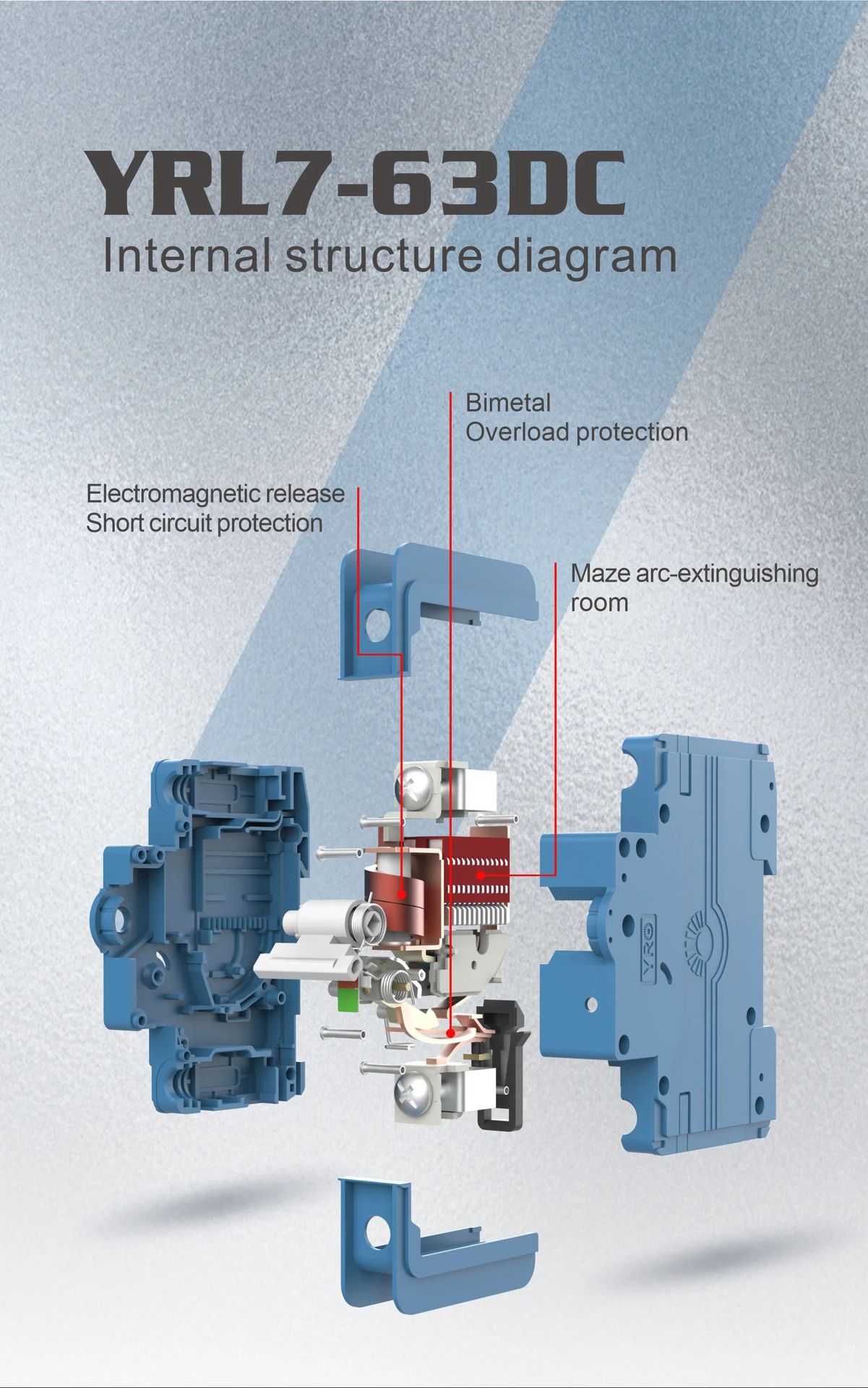 YRL7-63DC
Internal structure diagram

Bimetal
Overload protection

Electromagnetic release
Short circuit protection

Maze arc-extinguishing room

YRO