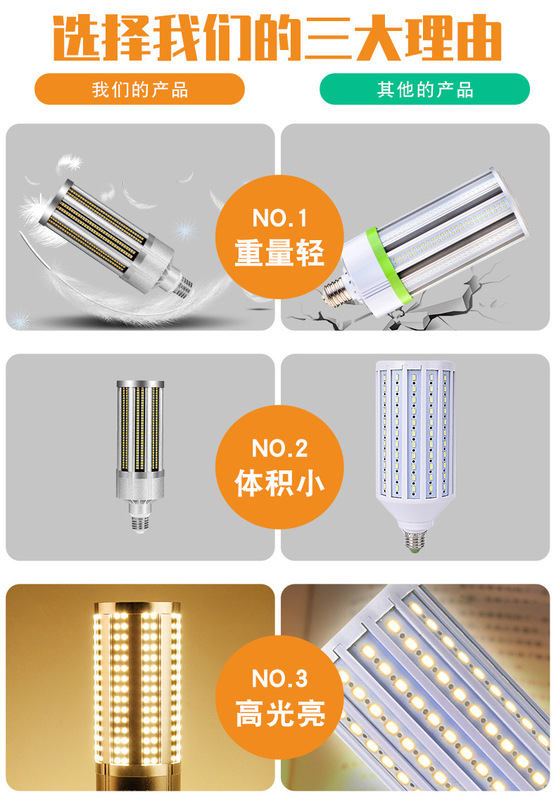 选择我们的三大理由

我们的产品

其他的产品

NO.1
重量轻

NO.2
体积小

NO.3
高光亮