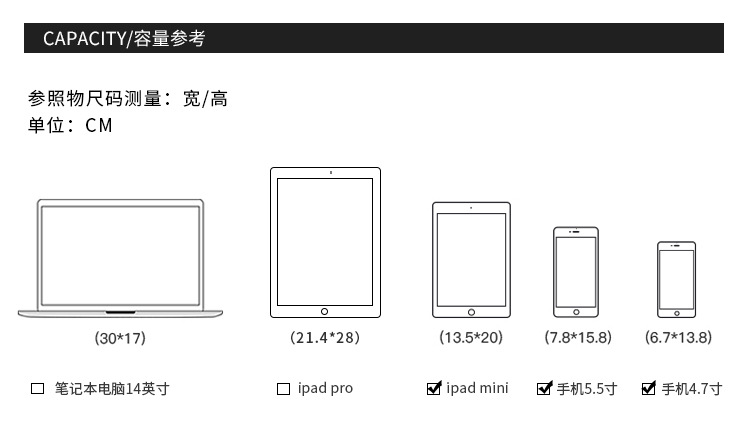 CAPACITY/容量参考

参照物尺码测量：宽/高
单位：CM

(30*17)

(21.4*28)

(13.5*20)

(7.8*15.8)

(6.7*13.8)

☐ 笔记本电脑14英寸

☐ ipad pro

☑ ipad mini

☑ 手机5.5寸

☑ 手机4.7寸