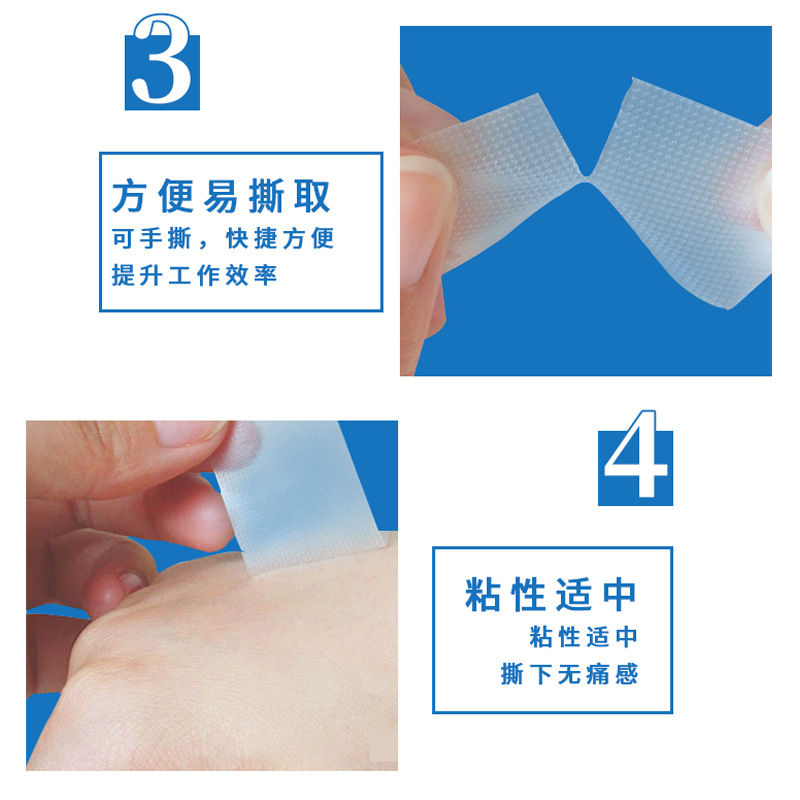 3

方便易撕取
可手撕，快捷方便
提升工作效率

4

粘性适中
粘性适中
撕下无痛感