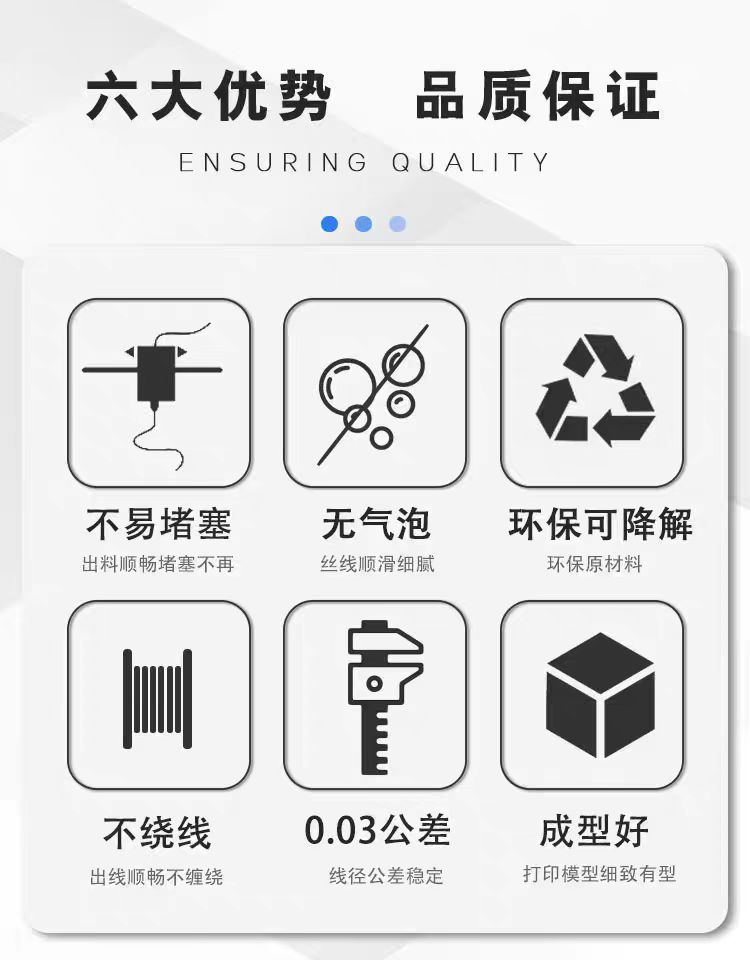 六大优势 品质保证

ENSURING QUALITY

不易堵塞
出料顺畅堵塞不再

无气泡
丝线顺滑细腻

环保可降解
环保原材料

不绕线
出线顺畅不缠绕

0.03公差
线径公差稳定

成型好
打印模型细致有型