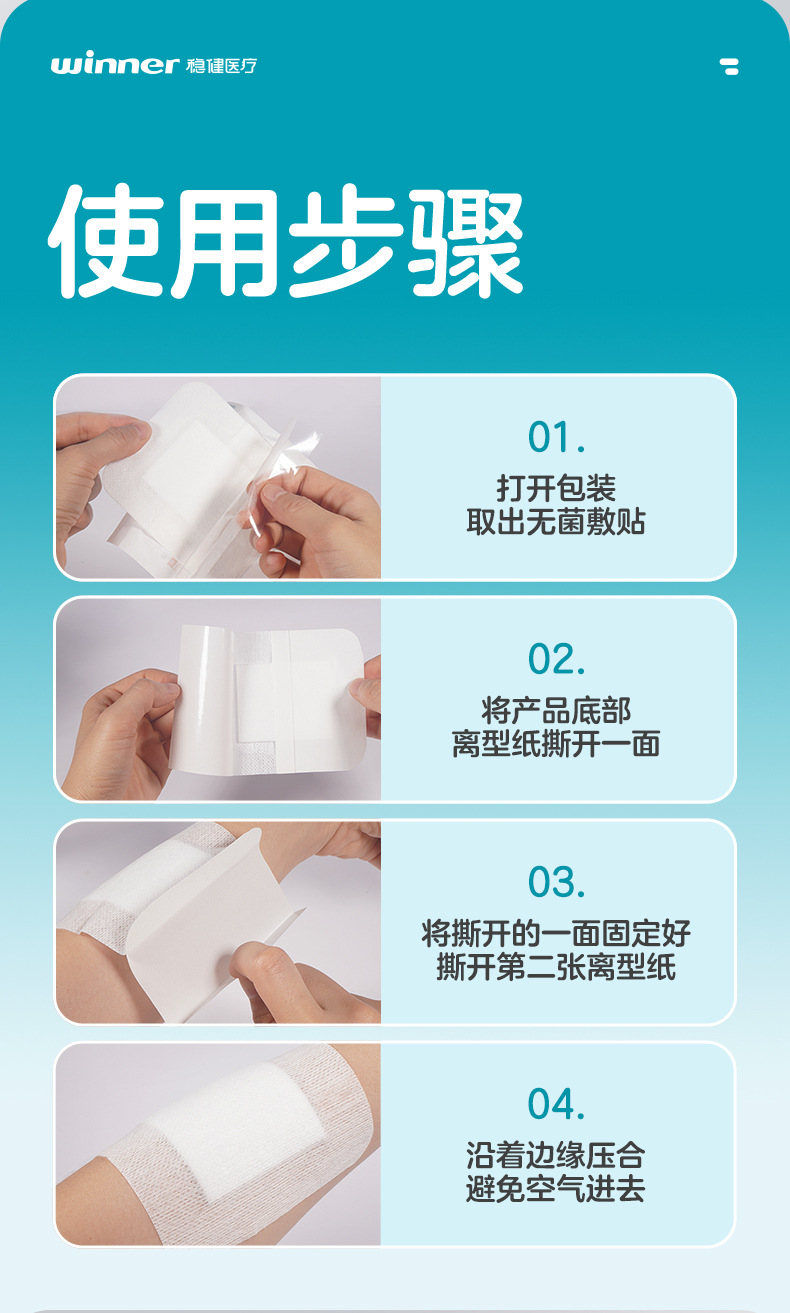 winner 稳健医疗

使用步骤

01.
打开包装
取出无菌敷贴

02.
将产品底部
离型纸撕开一面

03.
将撕开的一面固定好
撕开第二张离型纸

04.
沿着边缘压合
避免空气进去