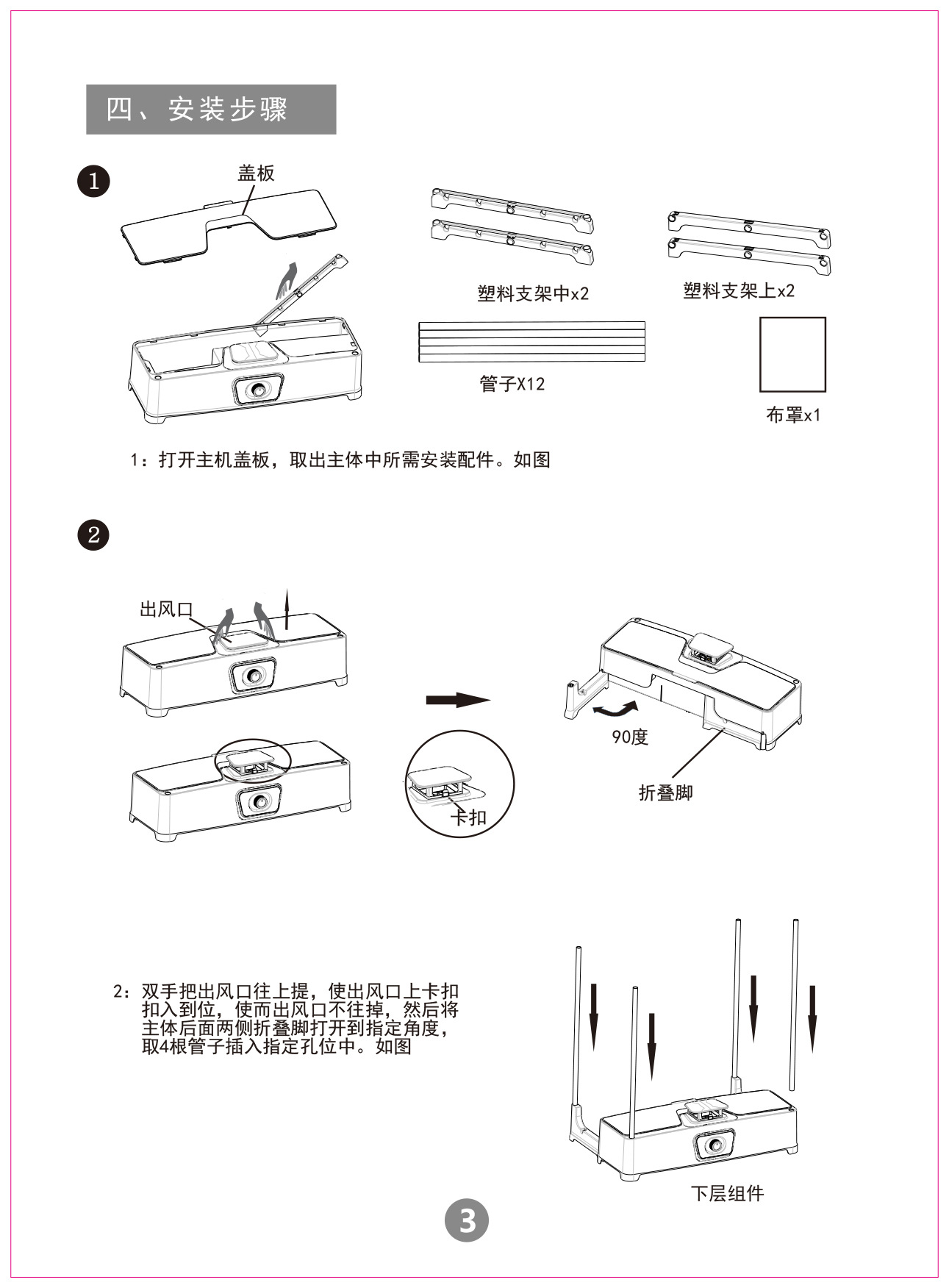 四、安装步骤

1

盖板

塑料支架中x2

塑料支架上x2

管子X12

布罩x1

1：打开主机盖板，取出主体中所需安装配件。如图

2

出风口

卡扣

90度

折叠脚

2：双手把出风口往上提，使出风口上卡扣扣入到位，使而出风口不往掉，然后将主体后面两侧折叠脚打开到指定角度，取4根管子插入指定孔位中。如图

下层组件

3